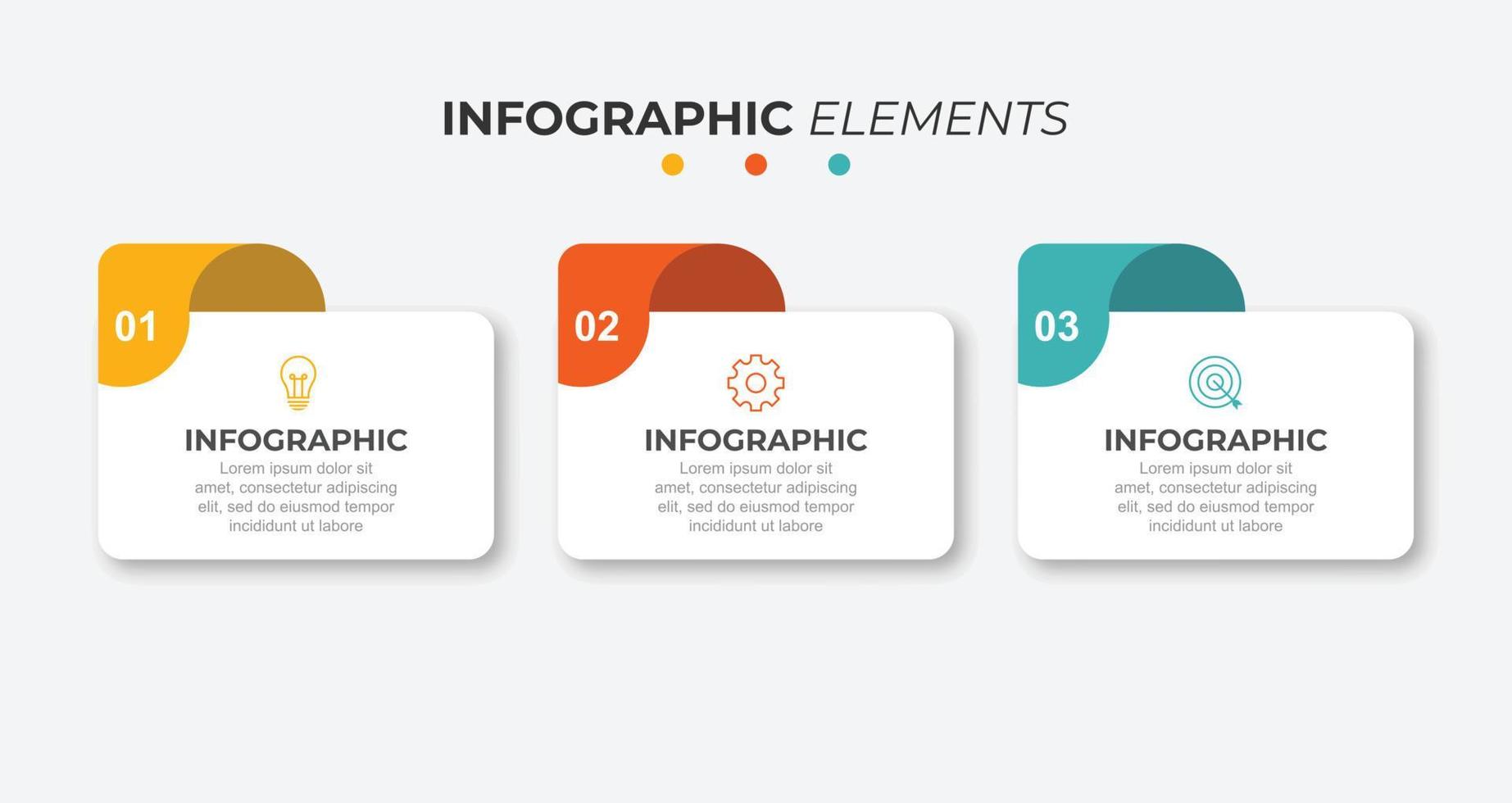 INFOGRAPHIC ELEMENTS

01

INFOGRAPHIC

Lorem ipsum dolor sit amet, consectetur adipiscing elit, sed do eiusmod tempor incididunt ut labore

02

INFOGRAPHIC

Lorem ipsum dolor sit amet, consectetur adipiscing elit, sed do eiusmod tempor incididunt ut labore

03

INFOGRAPHIC

Lorem ipsum dolor sit amet, consectetur adipiscing elit, sed do eiusmod tempor incididunt ut labore