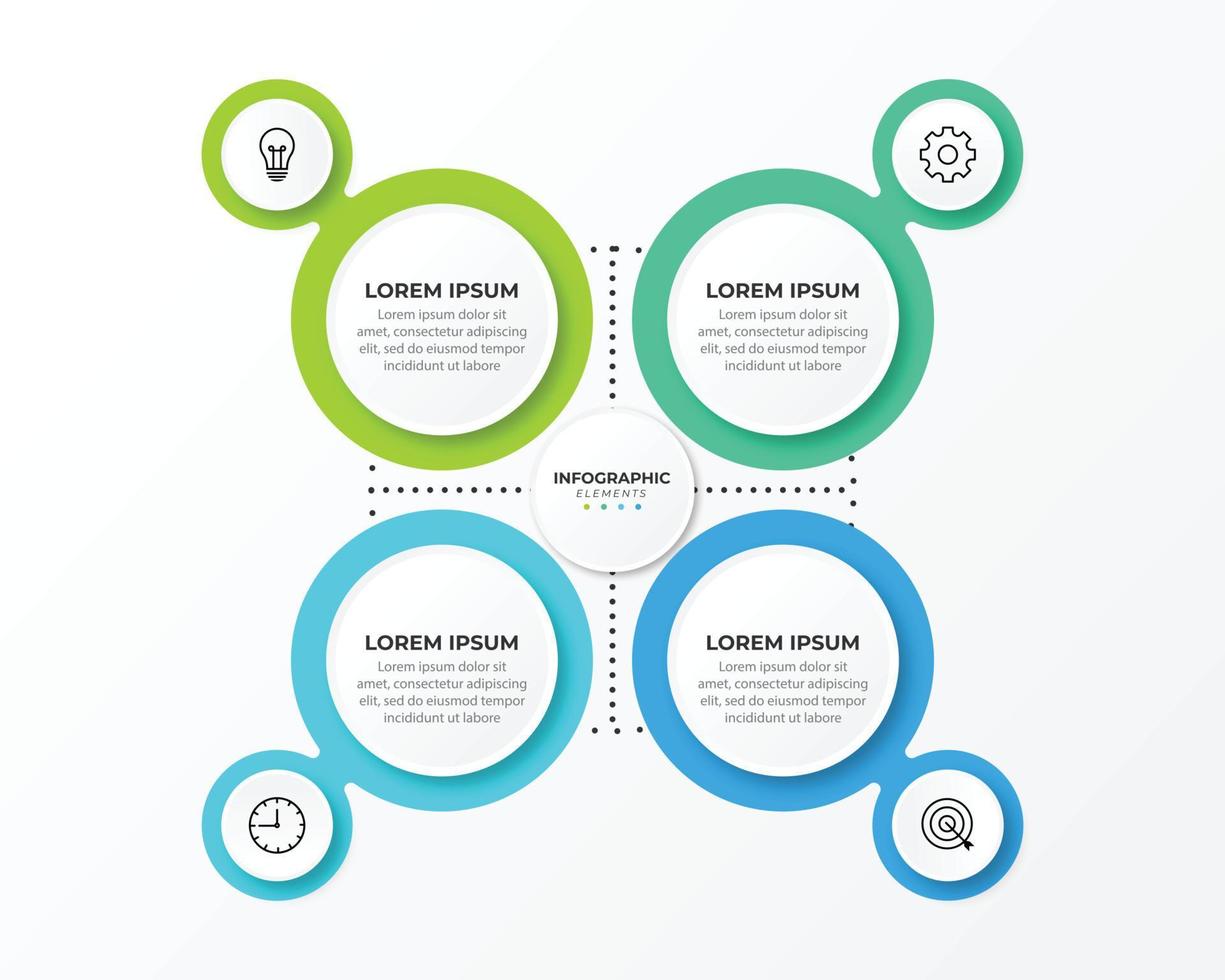 LOREM IPSUM
Lorem ipsum dolor sit amet, consectetur adipiscing elit, sed do eiusmod tempor incididunt ut labore

LOREM IPSUM
Lorem ipsum dolor sit amet, consectetur adipiscing elit, sed do eiusmod tempor incididunt ut labore

INFOGRAPHIC
ELEMENTS

LOREM IPSUM
Lorem ipsum dolor sit amet, consectetur adipiscing elit, sed do eiusmod tempor incididunt ut labore

LOREM IPSUM
Lorem ipsum dolor sit amet, consectetur adipiscing elit, sed do eiusmod tempor incididunt ut labore