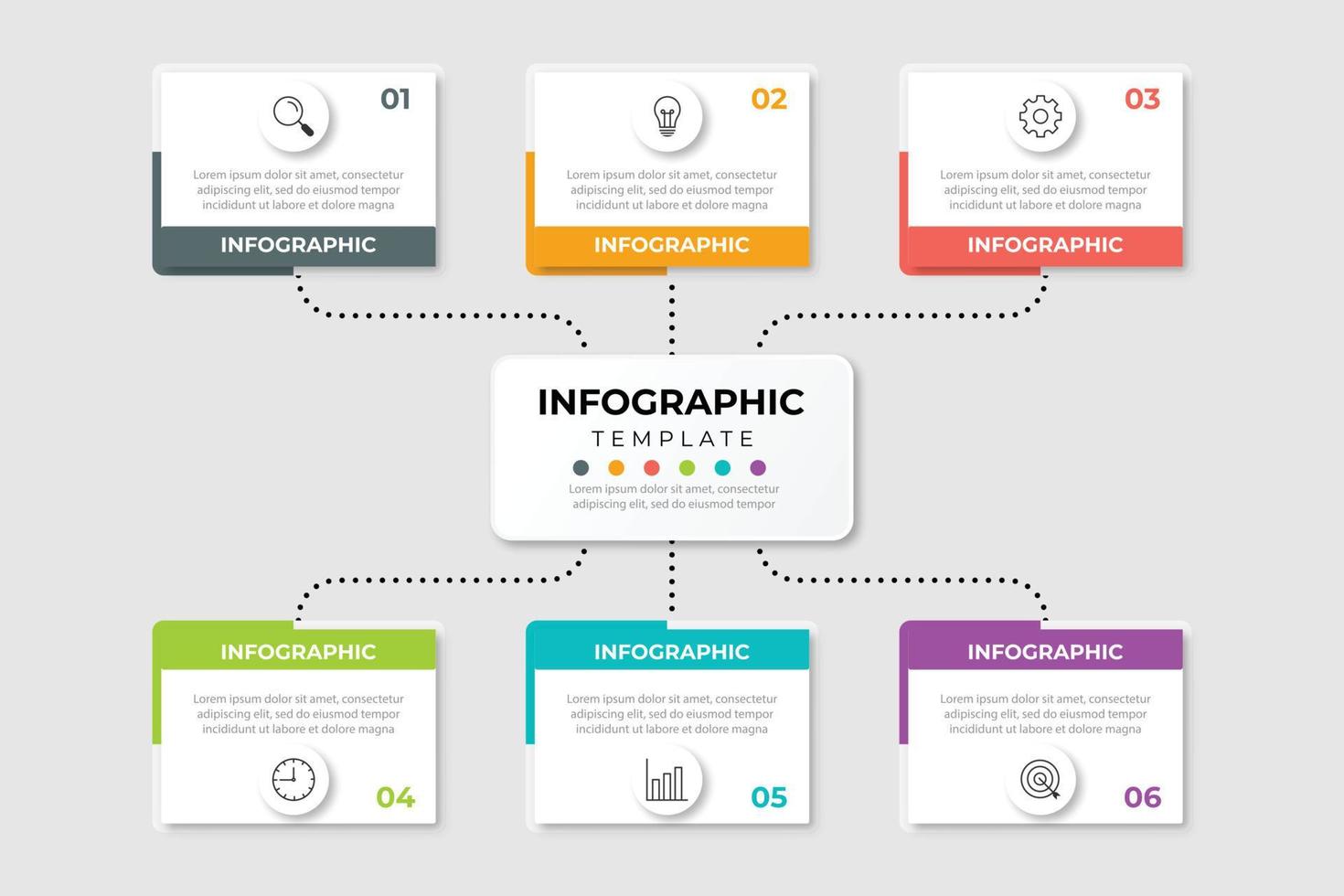 01

Lorem ipsum dolor sit amet, consectetur adipiscing elit, sed do eiusmod tempor incididunt ut labore et dolore magna

INFOGRAPHIC

02

Lorem ipsum dolor sit amet, consectetur adipiscing elit, sed do eiusmod tempor incididunt ut labore et dolore magna

INFOGRAPHIC

03

Lorem ipsum dolor sit amet, consectetur adipiscing elit, sed do eiusmod tempor incididunt ut labore et dolore magna

INFOGRAPHIC

INFOGRAPHIC
TEMPLATE

Lorem ipsum dolor sit amet, consectetur adipiscing elit, sed do eiusmod tempor

INFOGRAPHIC

Lorem ipsum dolor sit amet, consectetur adipiscing elit, sed do eiusmod tempor incididunt ut labore et dolore magna

04

INFOGRAPHIC

Lorem ipsum dolor sit amet, consectetur adipiscing elit, sed do eiusmod tempor incididunt ut labore et dolore magna

05

INFOGRAPHIC

Lorem ipsum dolor sit amet, consectetur adipiscing elit, sed do eiusmod tempor incididunt ut labore et dolore magna

06