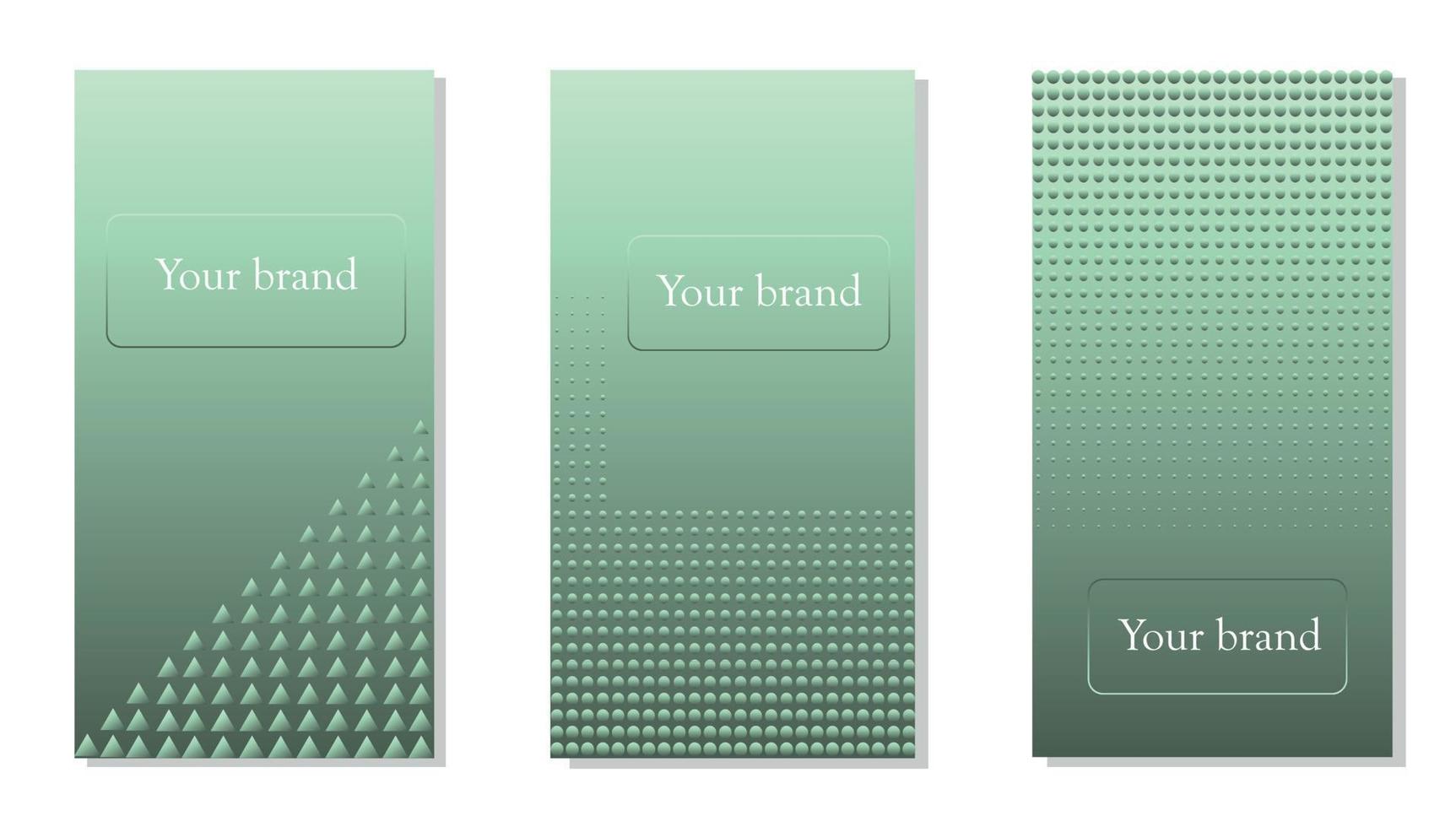 Your brand

Your brand

Your brand