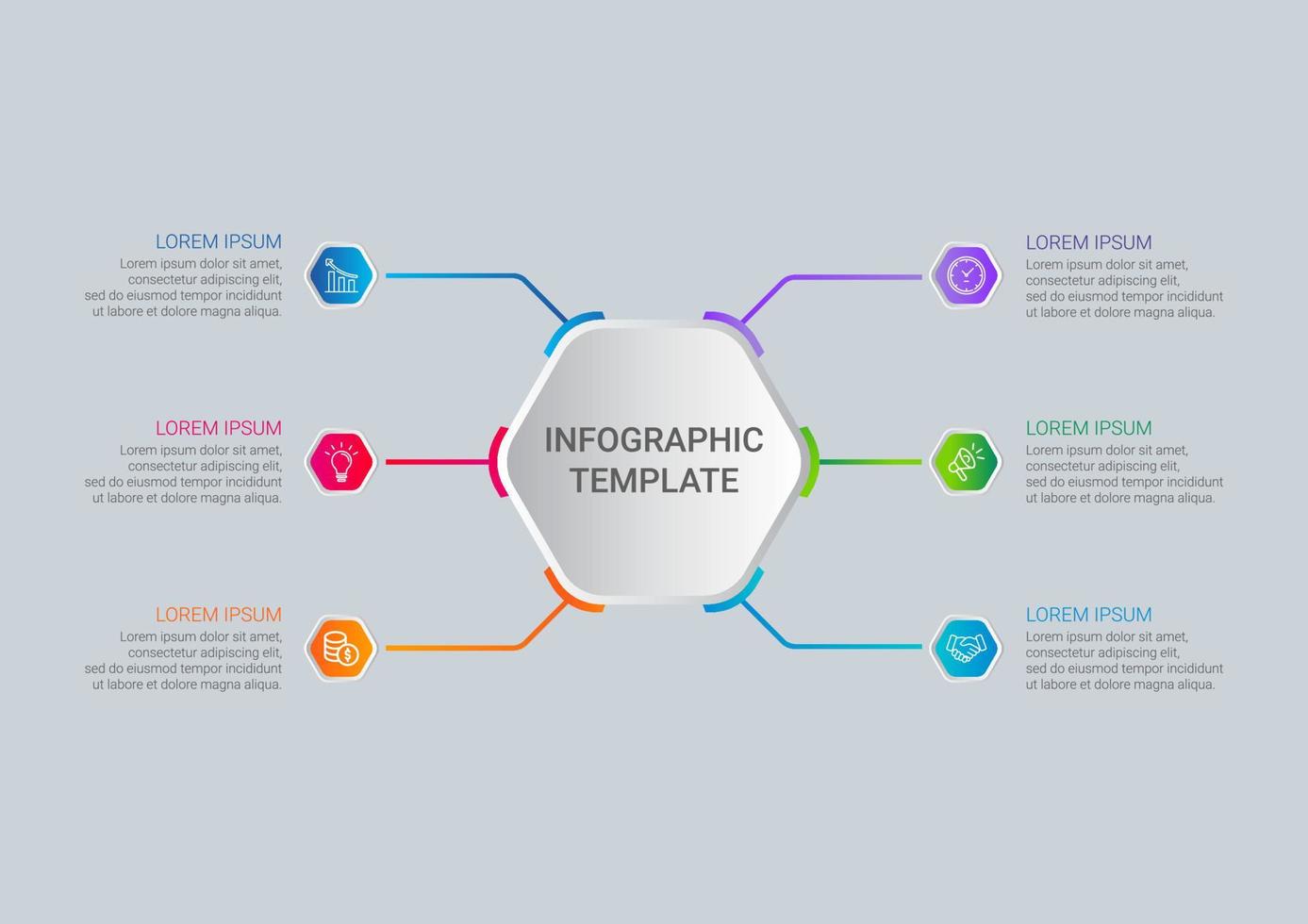 LOREM IPSUM
Lorem ipsum dolor sit amet, consectetur adipiscing elit, sed do eiusmod tempor incididunt ut labore et dolore magna aliqua.

LOREM IPSUM
Lorem ipsum dolor sit amet, consectetur adipiscing elit, sed do eiusmod tempor incididunt ut labore et dolore magna aliqua.

LOREM IPSUM
Lorem ipsum dolor sit amet, consectetur adipiscing elit, sed do eiusmod tempor incididunt ut labore et dolore magna aliqua.

INFOGRAPHIC TEMPLATE

LOREM IPSUM
Lorem ipsum dolor sit amet, consectetur adipiscing elit, sed do eiusmod tempor incididunt ut labore et dolore magna aliqua.

LOREM IPSUM
Lorem ipsum dolor sit amet, consectetur adipiscing elit, sed do eiusmod tempor incididunt ut labore et dolore magna aliqua.

LOREM IPSUM
Lorem ipsum dolor sit amet, consectetur adipiscing elit, sed do eiusmod tempor incididunt ut labore et dolore magna aliqua.