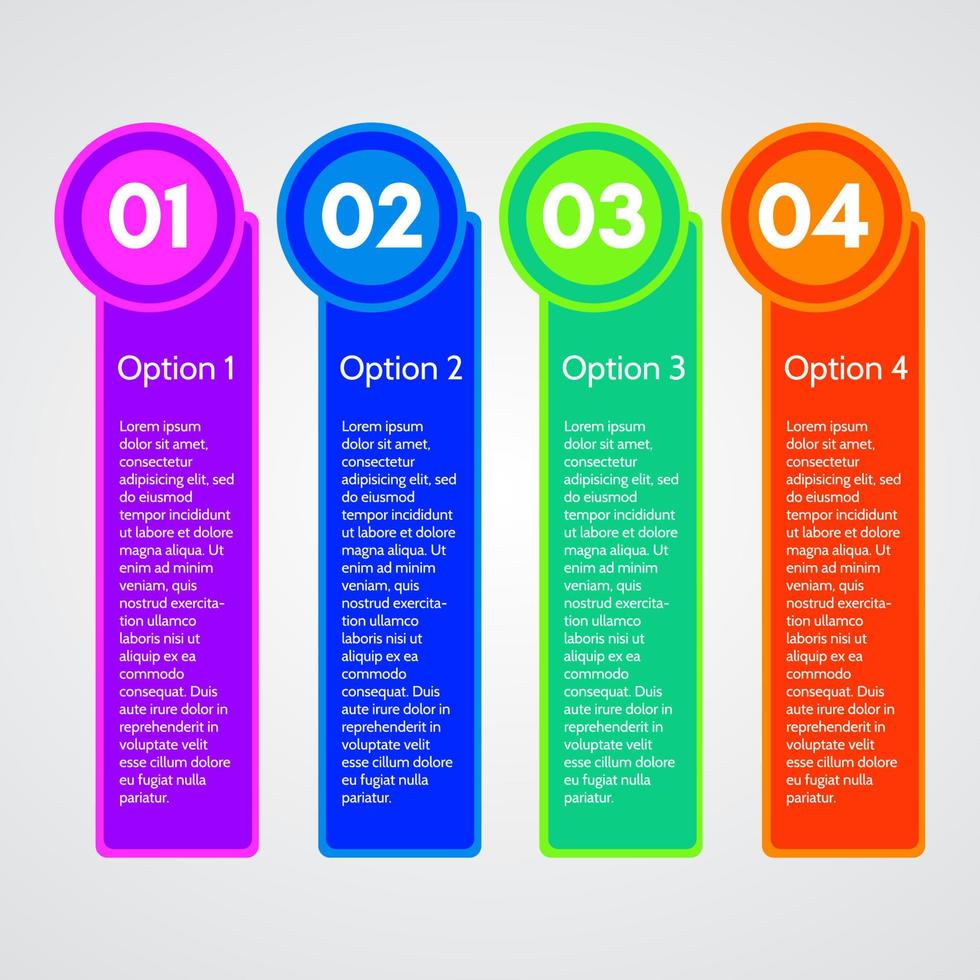 01

Option 1

Lorem ipsum dolor sit amet, consectetur adipisicing elit, sed do eiusmod tempor incididunt ut labore et dolore magna aliqua. Ut enim ad minim veniam, quis nostrud exercitation ullamco laboris nisi ut aliquip ex ea commodo consequat. Duis aute irure dolor in reprehenderit in voluptate velit esse cillum dolore eu fugiat nulla pariatur.

02

Option 2

Lorem ipsum dolor sit amet, consectetur adipisicing elit, sed do eiusmod tempor incididunt ut labore et dolore magna aliqua. Ut enim ad minim veniam, quis nostrud exercitation ullamco laboris nisi ut aliquip ex ea commodo consequat. Duis aute irure dolor in reprehenderit in voluptate velit esse cillum dolore eu fugiat nulla pariatur.

03

Option 3

Lorem ipsum dolor sit amet, consectetur adipisicing elit, sed do eiusmod tempor incididunt ut labore et dolore magna aliqua. Ut enim ad minim veniam, quis nostrud exercitation ullamco laboris nisi ut aliquip ex ea commodo consequat. Duis aute irure dolor in reprehenderit in voluptate velit esse cillum dolore eu fugiat nulla pariatur.

04

Option 4

Lorem ipsum dolor sit amet, consectetur adipisicing elit, sed do eiusmod tempor incididunt ut labore et dolore magna aliqua. Ut enim ad minim veniam, quis nostrud exercitation ullamco laboris nisi ut aliquip ex ea commodo consequat. Duis aute irure dolor in reprehenderit in voluptate velit esse cillum dolore eu fugiat nulla pariatur.