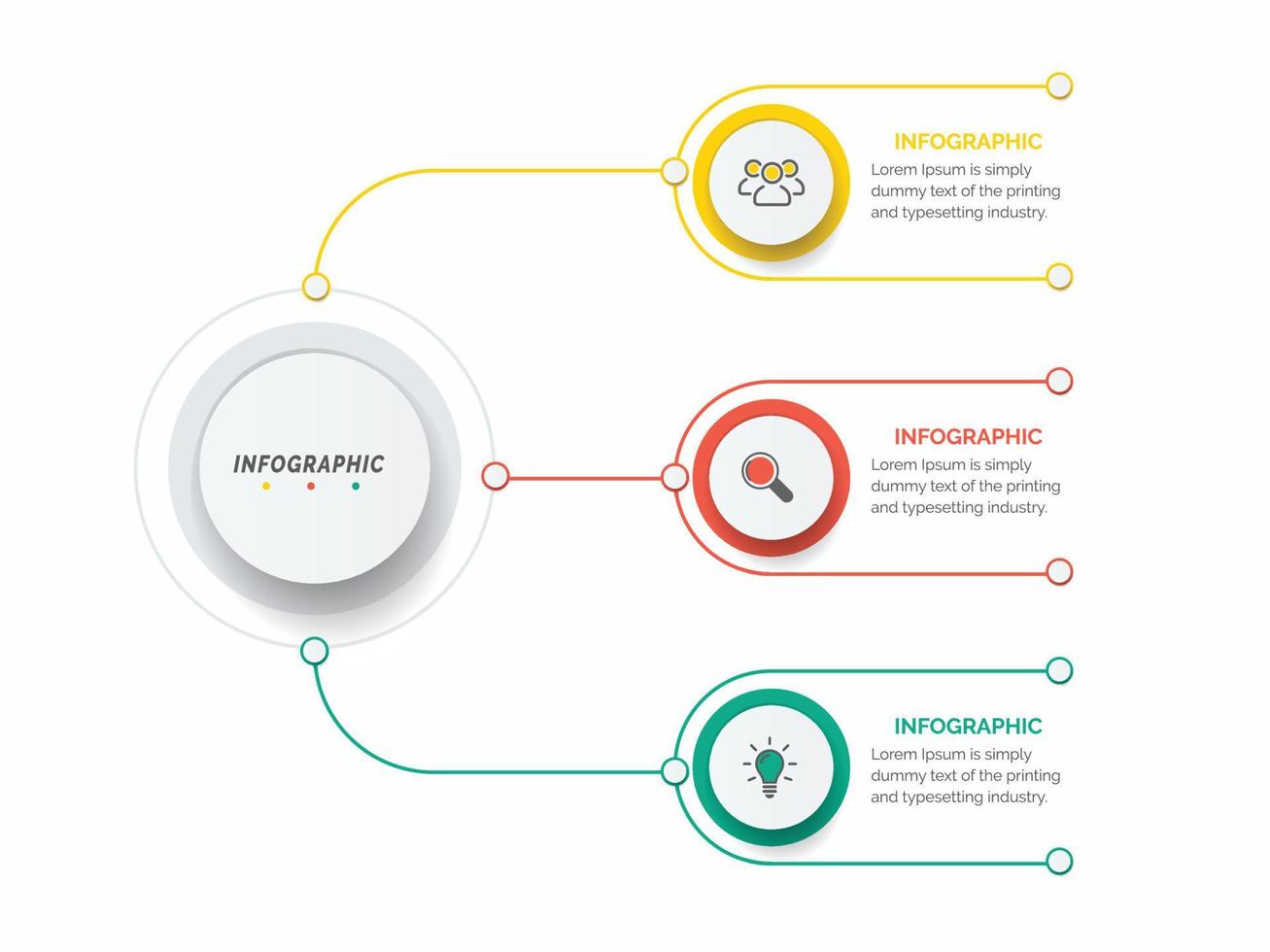 INFOGRAPHIC

INFOGRAPHIC
Lorem Ipsum is simply dummy text of the printing and typesetting industry.

INFOGRAPHIC
Lorem Ipsum is simply dummy text of the printing and typesetting industry.

INFOGRAPHIC
Lorem Ipsum is simply dummy text of the printing and typesetting industry.