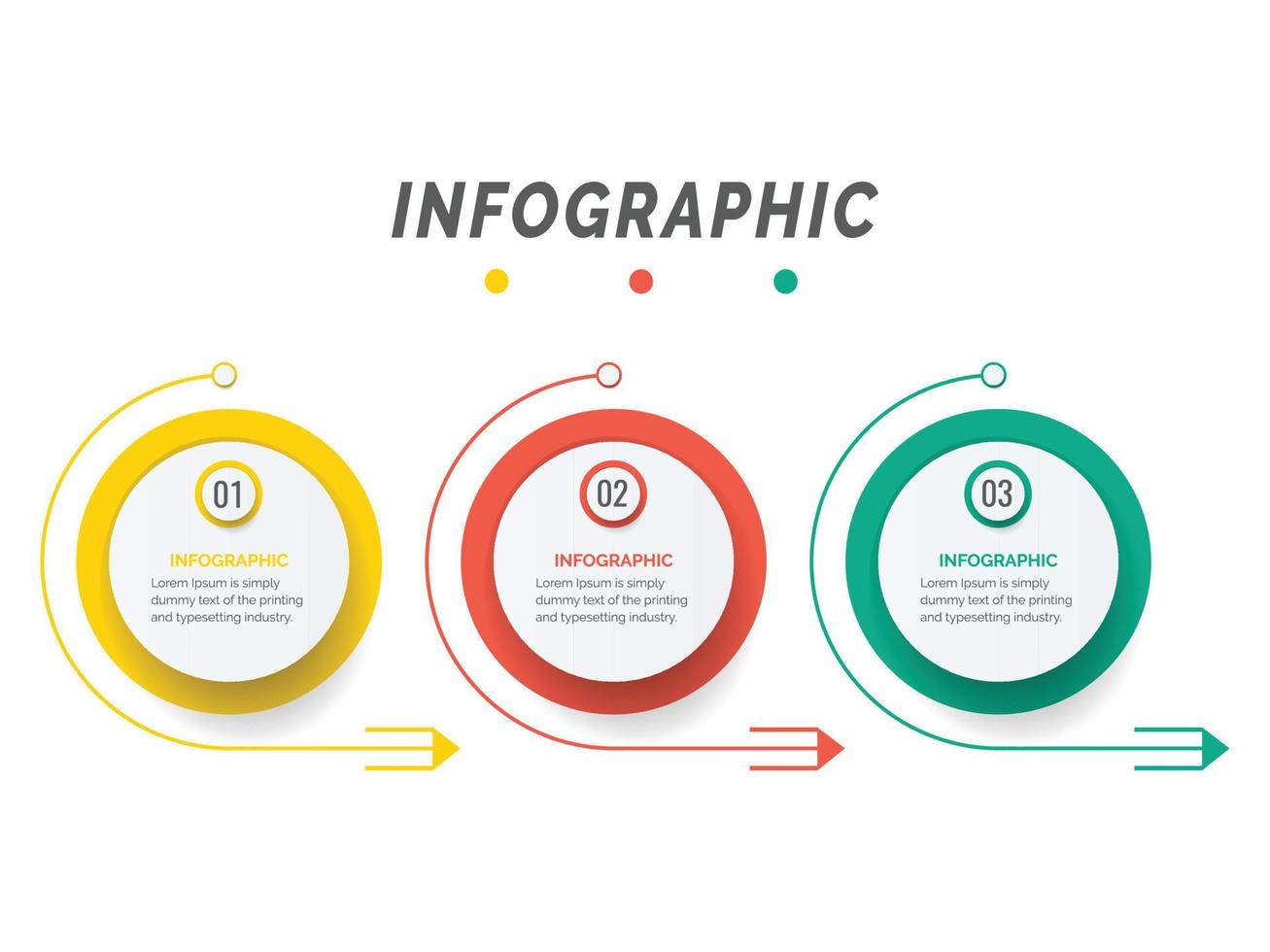 INFOGRAPHIC

01

INFOGRAPHIC

Lorem Ipsum is simply dummy text of the printing and typesetting industry.

02

INFOGRAPHIC

Lorem Ipsum is simply dummy text of the printing and typesetting industry.

03

INFOGRAPHIC

Lorem Ipsum is simply dummy text of the printing and typesetting industry.