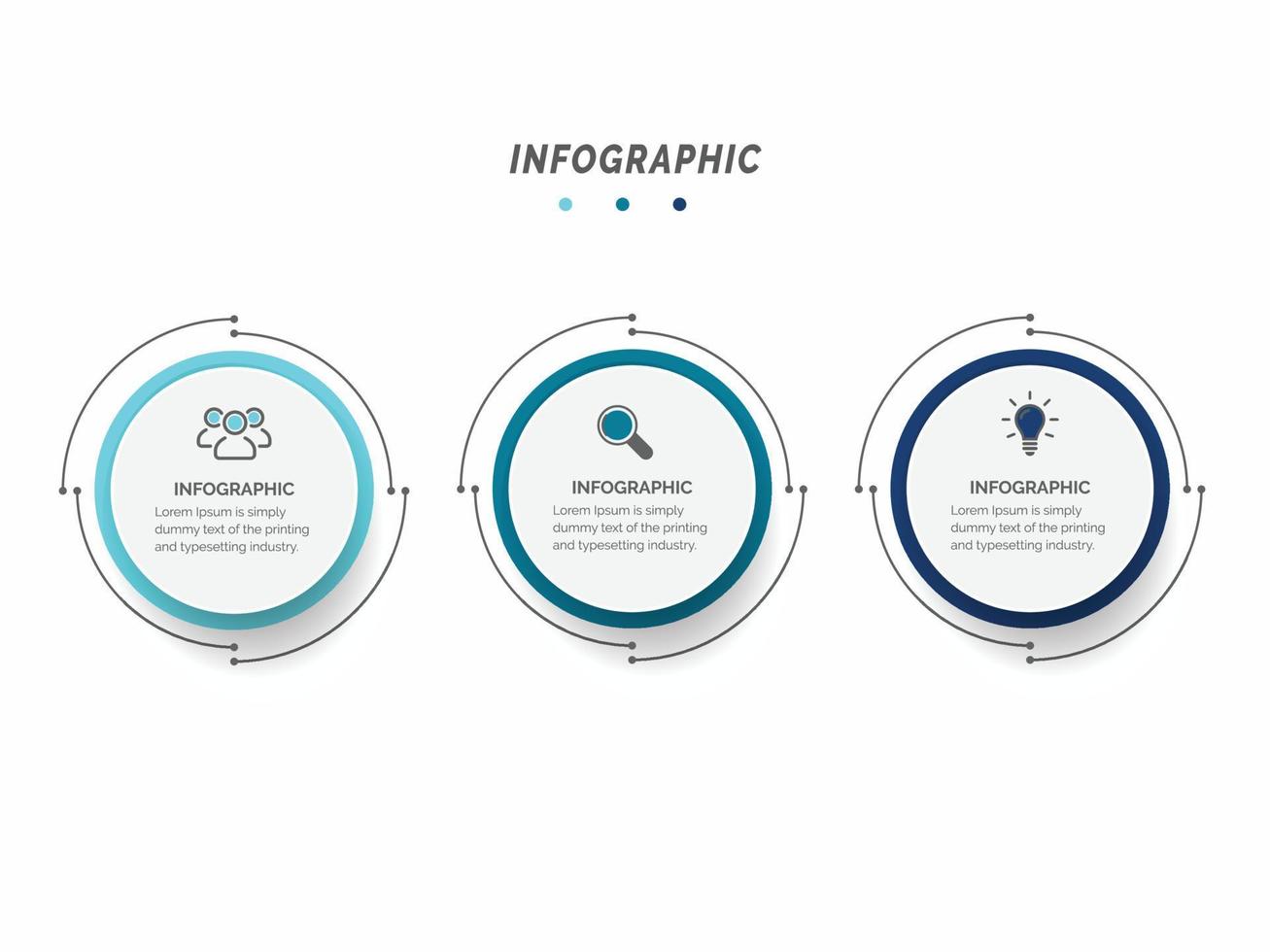 INFOGRAPHIC

INFOGRAPHIC
Lorem Ipsum is simply dummy text of the printing and typesetting industry.

INFOGRAPHIC
Lorem Ipsum is simply dummy text of the printing and typesetting industry.

INFOGRAPHIC
Lorem Ipsum is simply dummy text of the printing and typesetting industry.