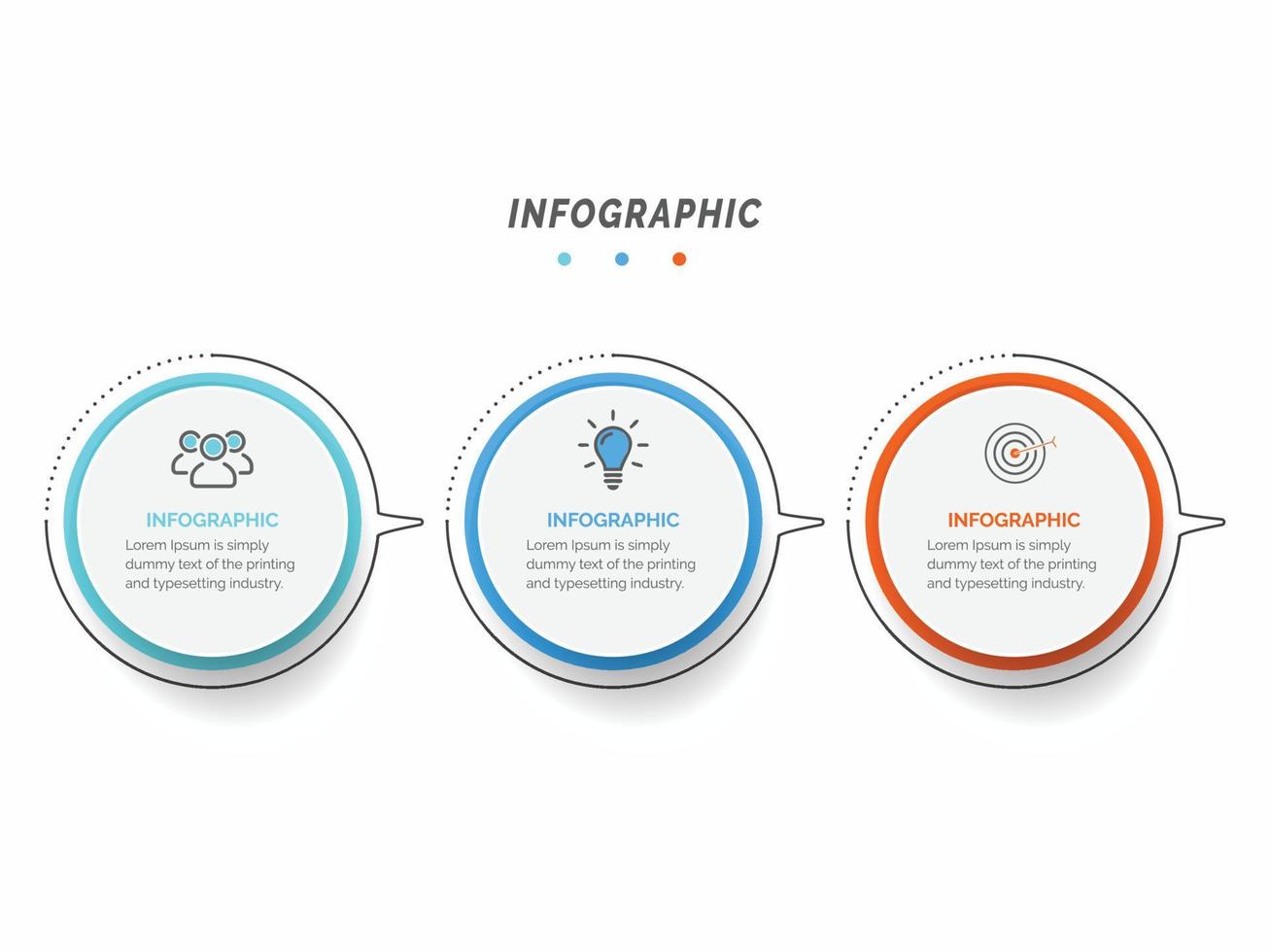 INFOGRAPHIC

INFOGRAPHIC
Lorem Ipsum is simply dummy text of the printing and typesetting industry.

INFOGRAPHIC
Lorem Ipsum is simply dummy text of the printing and typesetting industry.

INFOGRAPHIC
Lorem Ipsum is simply dummy text of the printing and typesetting industry.