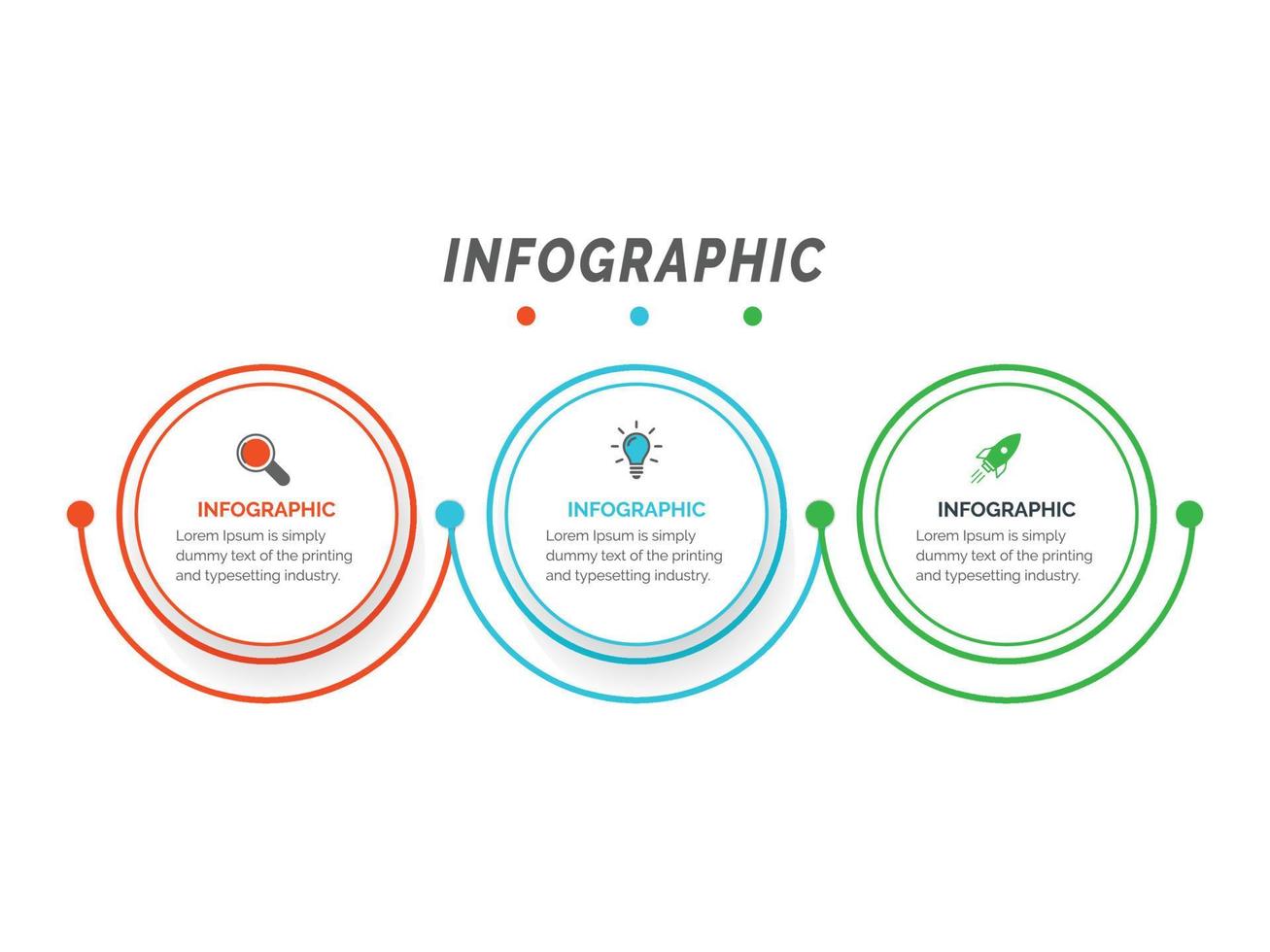 INFOGRAPHIC

INFOGRAPHIC
Lorem Ipsum is simply dummy text of the printing and typesetting industry.

INFOGRAPHIC
Lorem Ipsum is simply dummy text of the printing and typesetting industry.

INFOGRAPHIC
Lorem Ipsum is simply dummy text of the printing and typesetting industry.