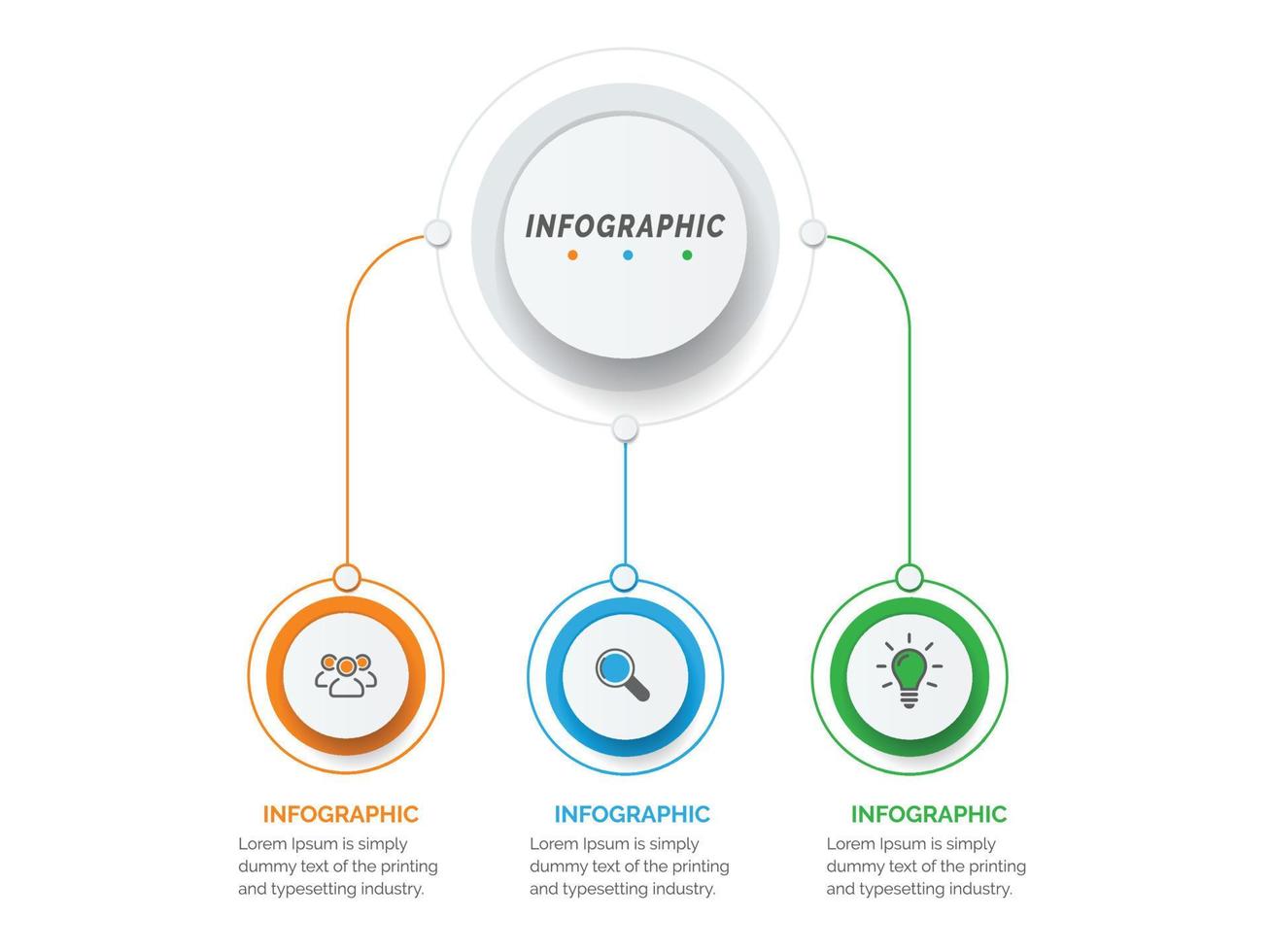 INFOGRAPHIC

INFOGRAPHIC
Lorem Ipsum is simply dummy text of the printing and typesetting industry.

INFOGRAPHIC
Lorem Ipsum is simply dummy text of the printing and typesetting industry.

INFOGRAPHIC
Lorem Ipsum is simply dummy text of the printing and typesetting industry.