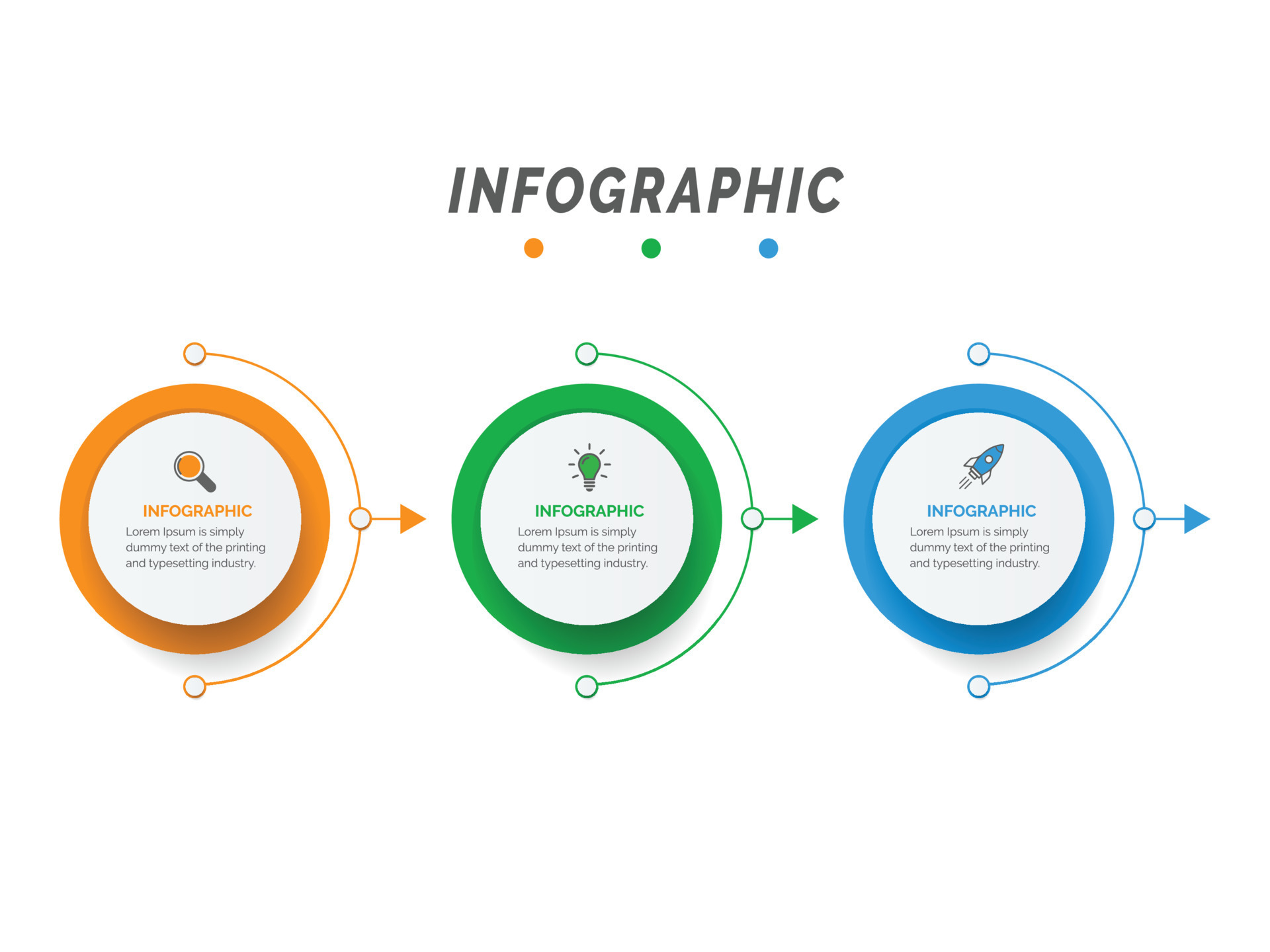 INFOGRAPHIC

INFOGRAPHIC
Lorem Ipsum is simply dummy text of the printing and typesetting industry.

INFOGRAPHIC
Lorem Ipsum is simply dummy text of the printing and typesetting industry.

INFOGRAPHIC
Lorem Ipsum is simply dummy text of the printing and typesetting industry.