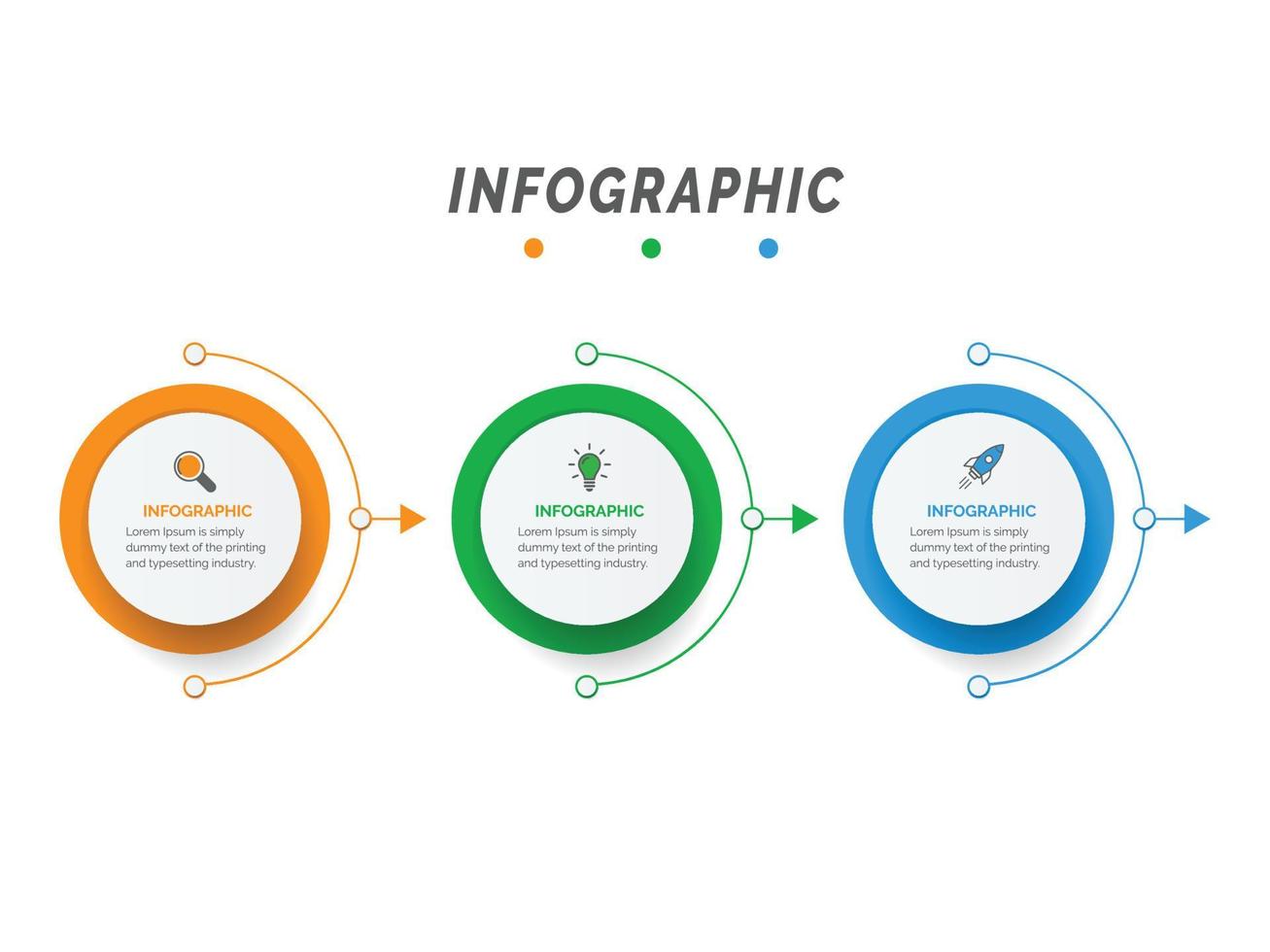 INFOGRAPHIC

INFOGRAPHIC
Lorem Ipsum is simply dummy text of the printing and typesetting industry.

INFOGRAPHIC
Lorem Ipsum is simply dummy text of the printing and typesetting industry.

INFOGRAPHIC
Lorem Ipsum is simply dummy text of the printing and typesetting industry.