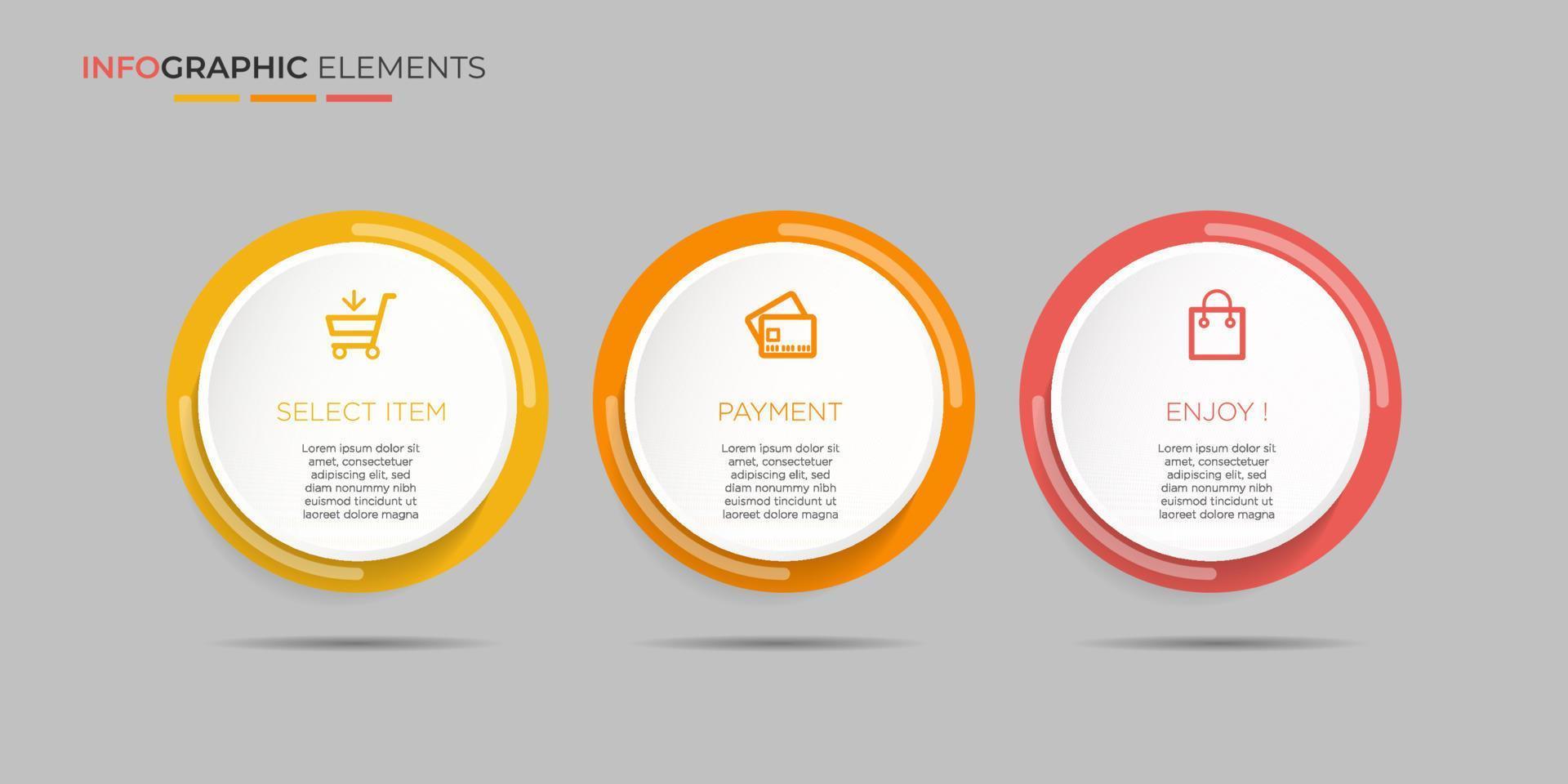 INFOGRAPHIC ELEMENTS

SELECT ITEM

Lorem ipsum dolor sit amet, consectetuer adipiscing elit, sed diam nonummy nibh euismod tincidunt ut laoreet dolore magna

PAYMENT

Lorem ipsum dolor sit amet, consectetuer adipiscing elit, sed diam nonummy nibh euismod tincidunt ut laoreet dolore magna

ENJOY !

Lorem ipsum dolor sit amet, consectetuer adipiscing elit, sed diam nonummy nibh euismod tincidunt ut laoreet dolore magna