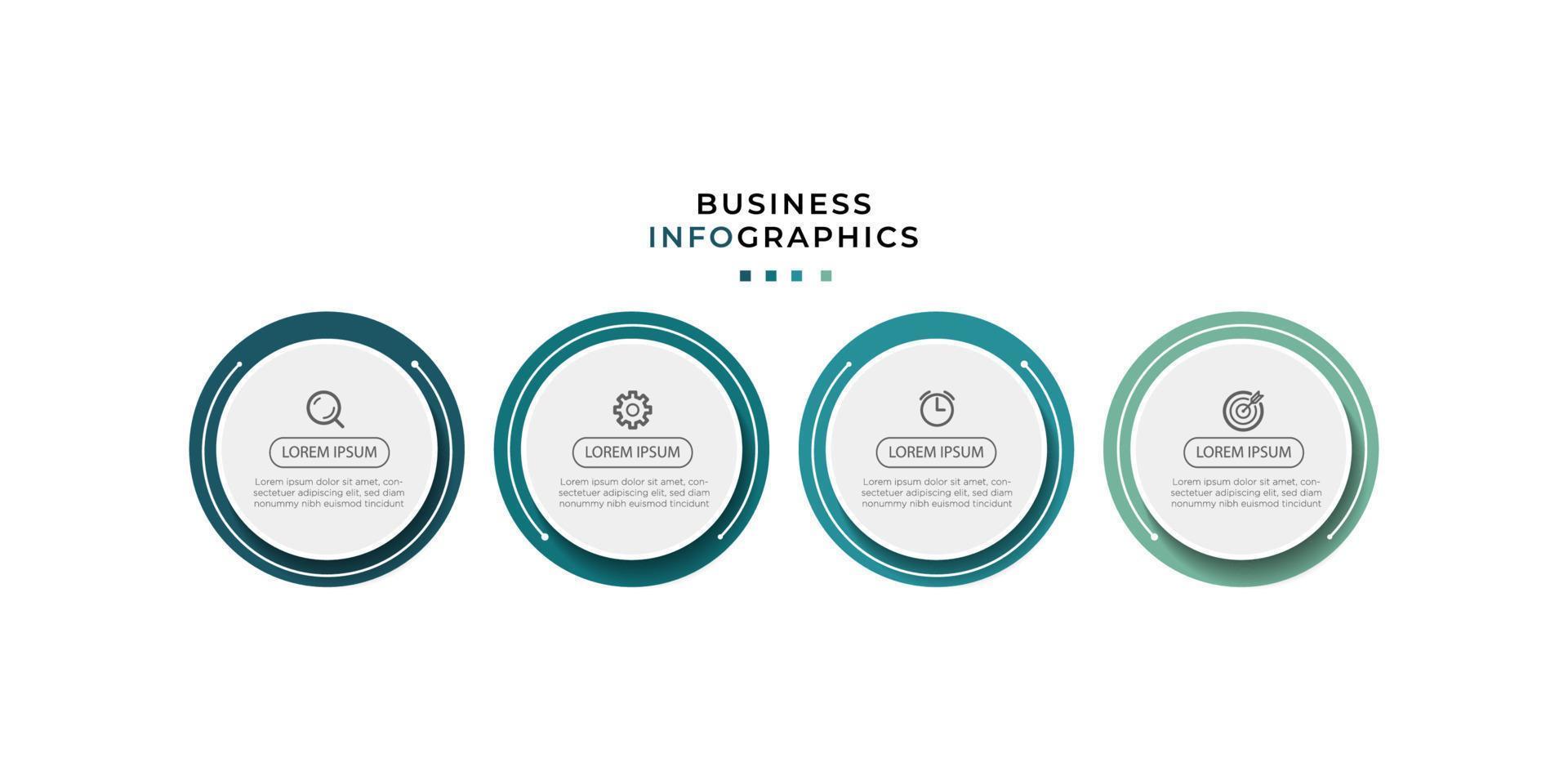 BUSINESS
INFOGRAPHICS

LOREM IPSUM

Lorem ipsum dolor sit amet, consectetuer adipiscing elit, sed diam nonummy nibh euismod tincidunt

LOREM IPSUM

Lorem ipsum dolor sit amet, consectetuer adipiscing elit, sed diam nonummy nibh euismod tincidunt

LOREM IPSUM

Lorem ipsum dolor sit amet, consectetuer adipiscing elit, sed diam nonummy nibh euismod tincidunt

LOREM IPSUM

Lorem ipsum dolor sit amet, consectetuer adipiscing elit, sed diam nonummy nibh euismod tincidunt