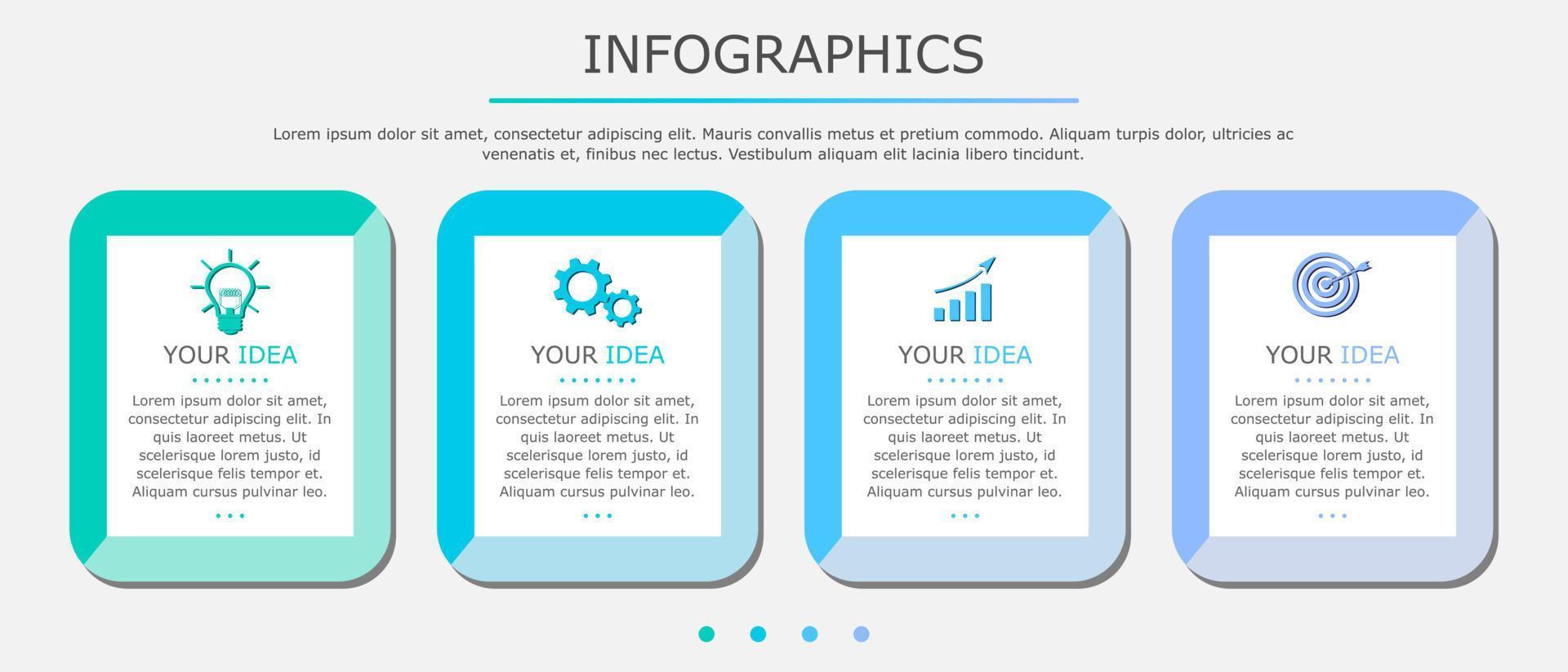 INFOGRAPHICS

Lorem ipsum dolor sit amet, consectetur adipiscing elit. Mauris convallis metus et pretium commodo. Aliquam turpis dolor, ultricies ac venenatis et, finibus nec lectus. Vestibulum aliquam elit lacinia libero tincidunt.

YOUR IDEA

Lorem ipsum dolor sit amet, consectetur adipiscing elit. In quis laoreet metus. Ut scelerisque lorem justo, id scelerisque felis tempor et. Aliquam cursus pulvinar leo.

YOUR IDEA

Lorem ipsum dolor sit amet, consectetur adipiscing elit. In quis laoreet metus. Ut scelerisque lorem justo, id scelerisque felis tempor et. Aliquam cursus pulvinar leo.

YOUR IDEA

Lorem ipsum dolor sit amet, consectetur adipiscing elit. In quis laoreet metus. Ut scelerisque lorem justo, id scelerisque felis tempor et. Aliquam cursus pulvinar leo.

YOUR IDEA

Lorem ipsum dolor sit amet, consectetur adipiscing elit. In quis laoreet metus. Ut scelerisque lorem justo, id scelerisque felis tempor et. Aliquam cursus pulvinar leo.