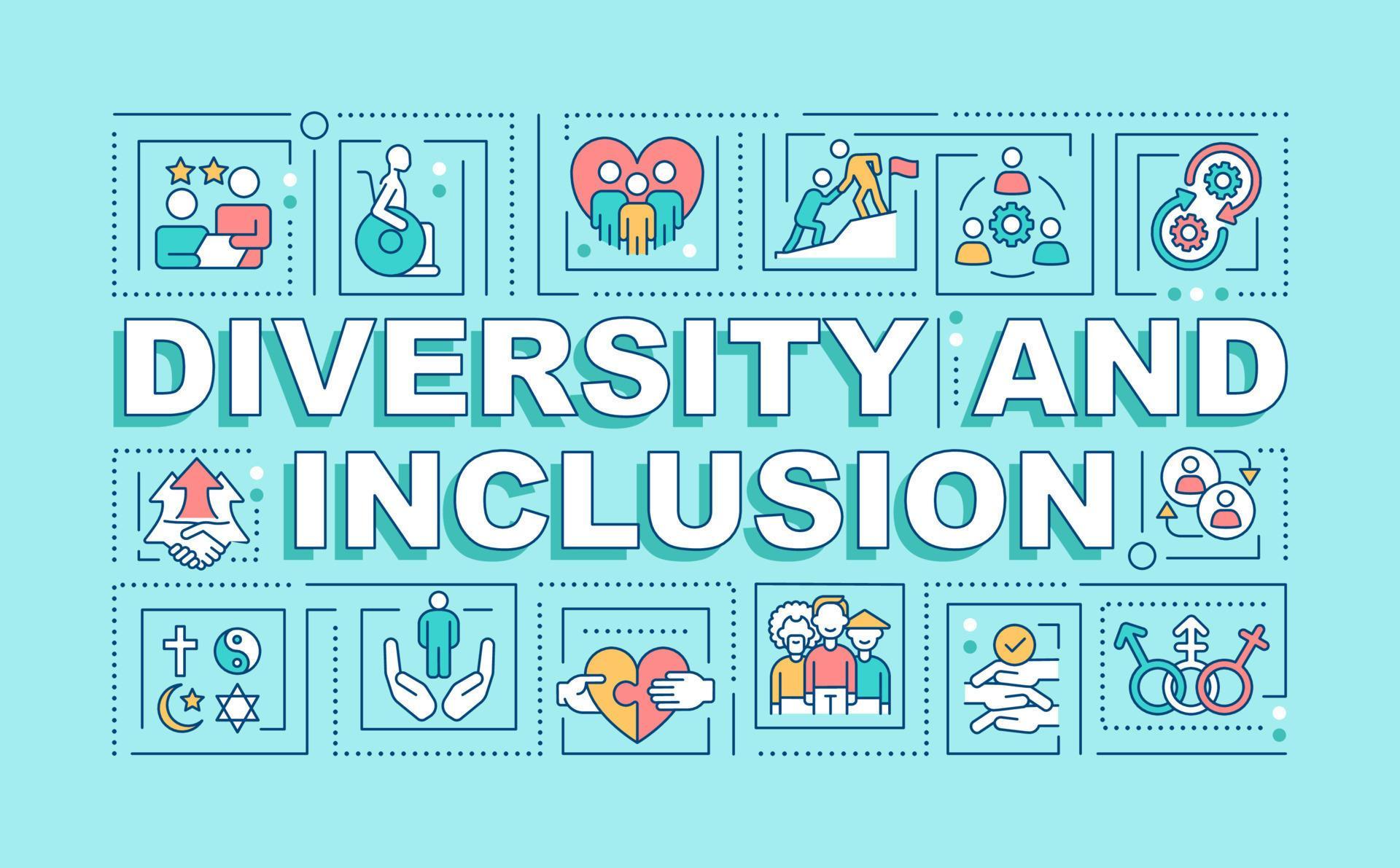 DIVERSITY AND INCLUSION