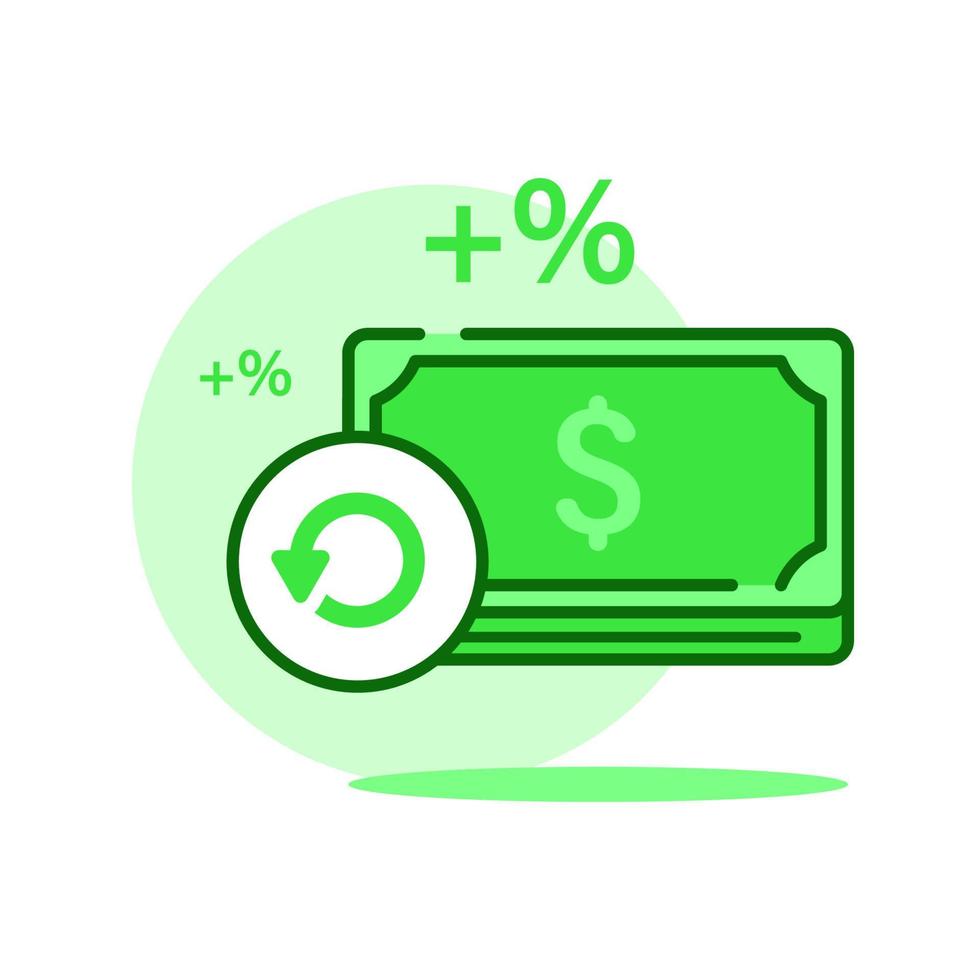 +%
+%
$