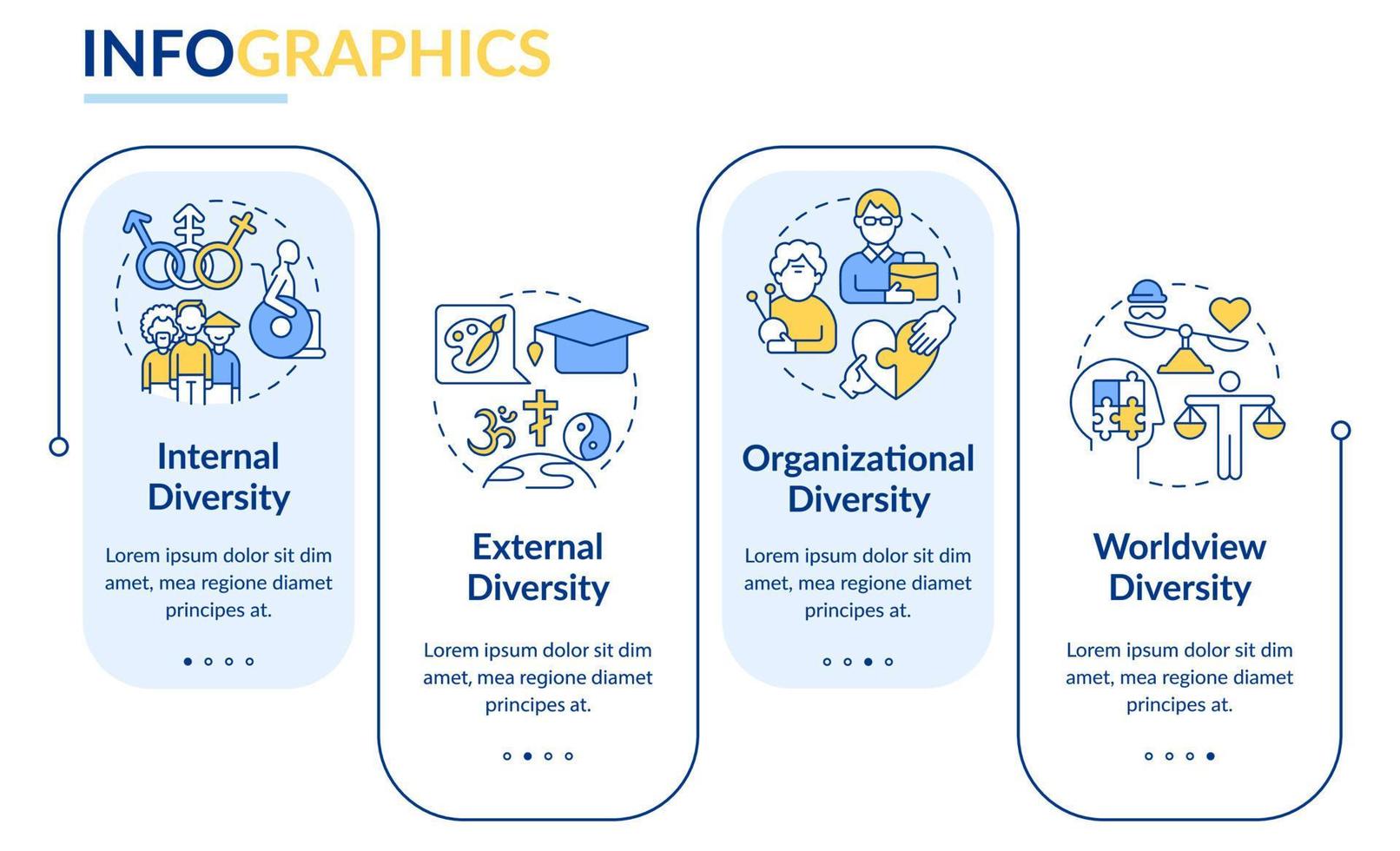 INFOGRAPHICS

Internal Diversity

Lorem ipsum dolor sit dim amet, mea regione diamet principes at.

External Diversity

Lorem ipsum dolor sit dim amet, mea regione diamet principes at.

Organizational Diversity

Lorem ipsum dolor sit dim amet, mea regione diamet principes at.

Worldview Diversity

Lorem ipsum dolor sit dim amet, mea regione diamet principes at.