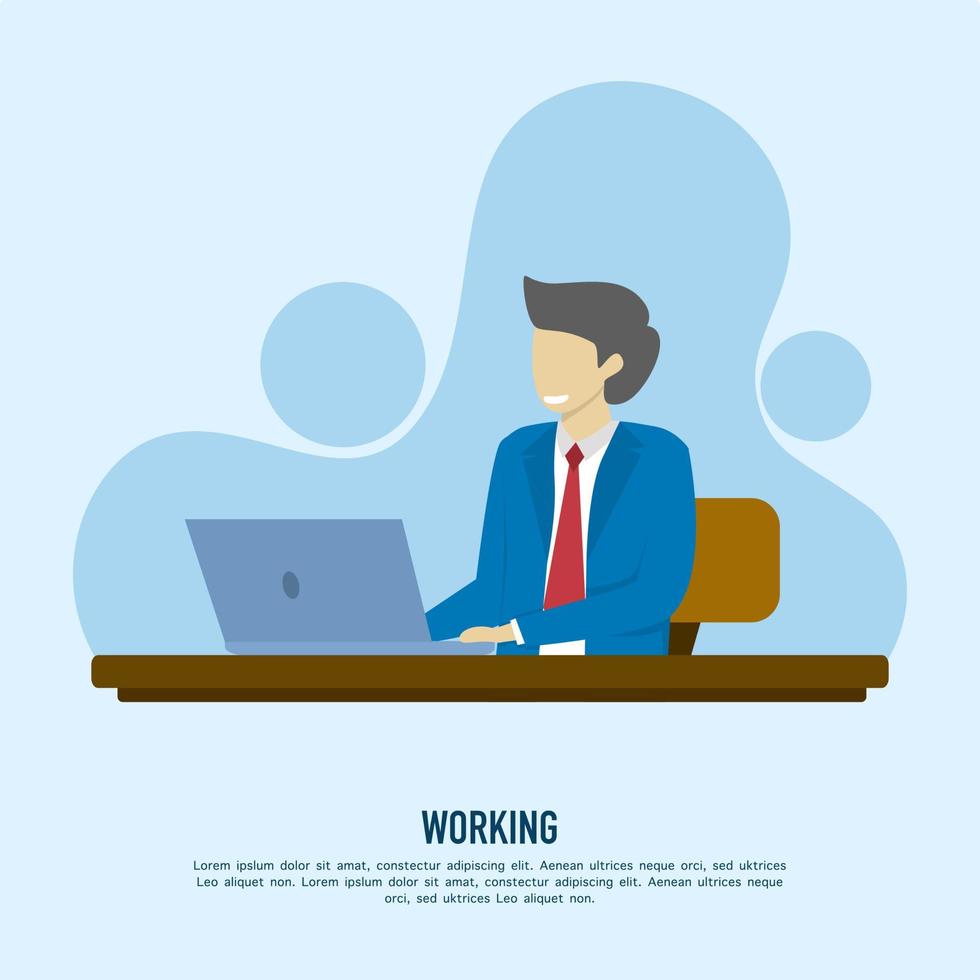 WORKING

Lorem ipslum dolor sit amat, constectur adipiscing elit. Aenean ultrices neque orci, sed uktrices Leo aliquet non. Lorem ipslum dolor sit amat, constectur adipiscing elit. Aenean ultrices neque orci, sed uktrices Leo aliquet non.