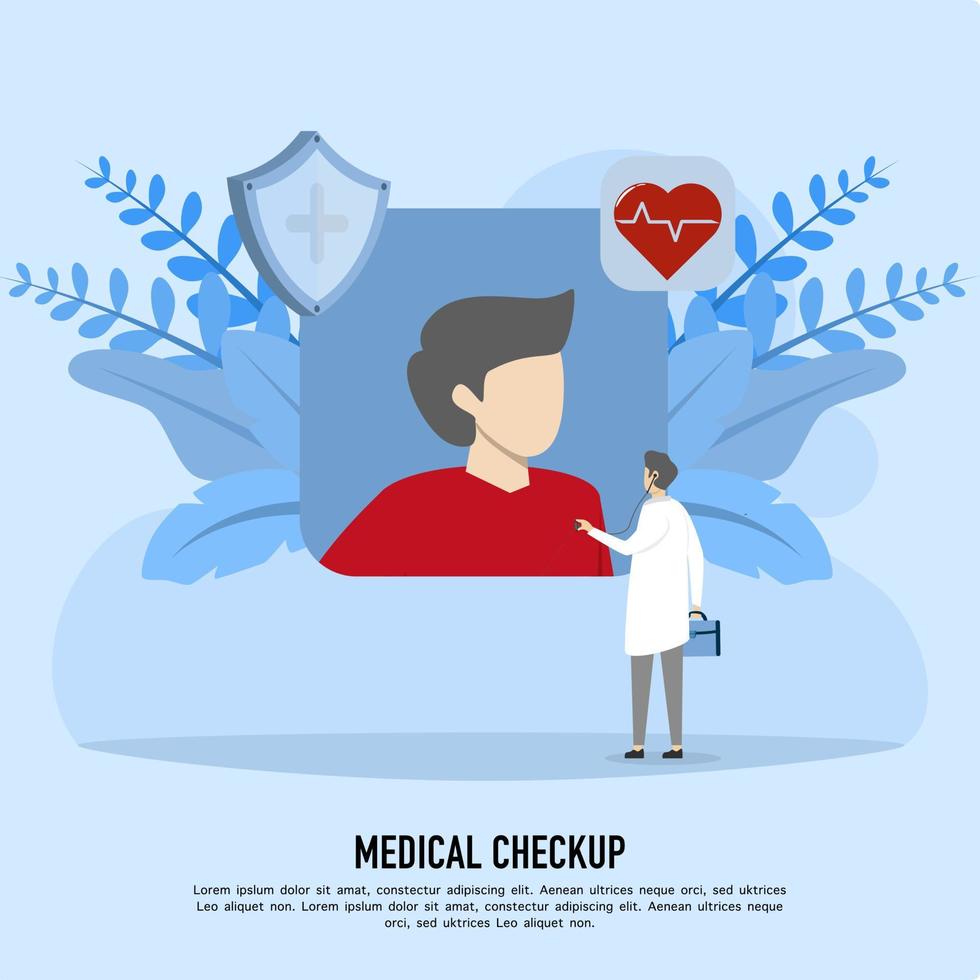 MEDICAL CHECKUP

Lorem ipslum dolor sit amat, constectur adipiscing elit. Aenean ultrices neque orci, sed uktrices Leo aliquet non. Lorem ipslum dolor sit amat, constectur adipiscing elit. Aenean ultrices neque orci, sed uktrices Leo aliquet non.