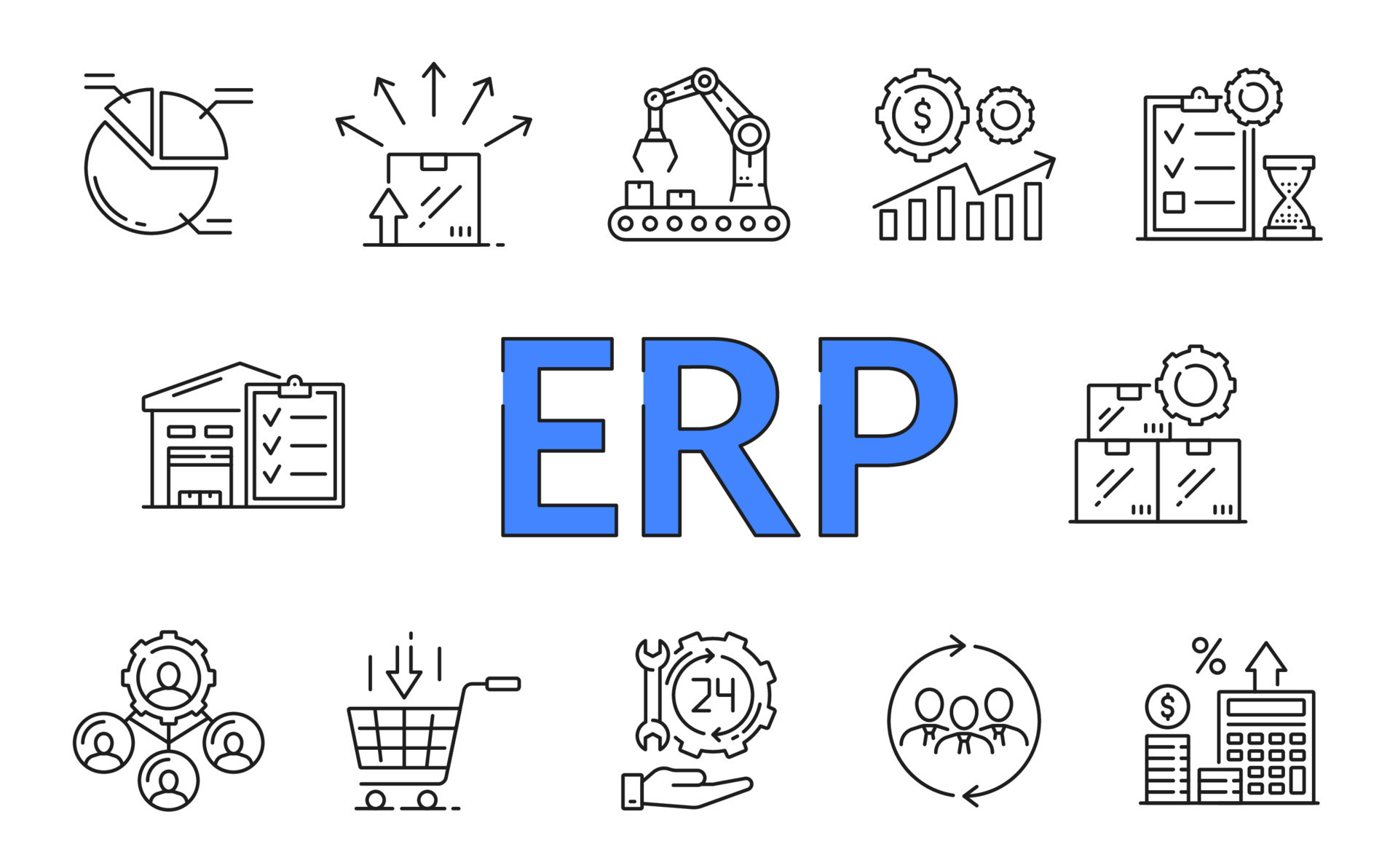 $

ERP

24

%

$