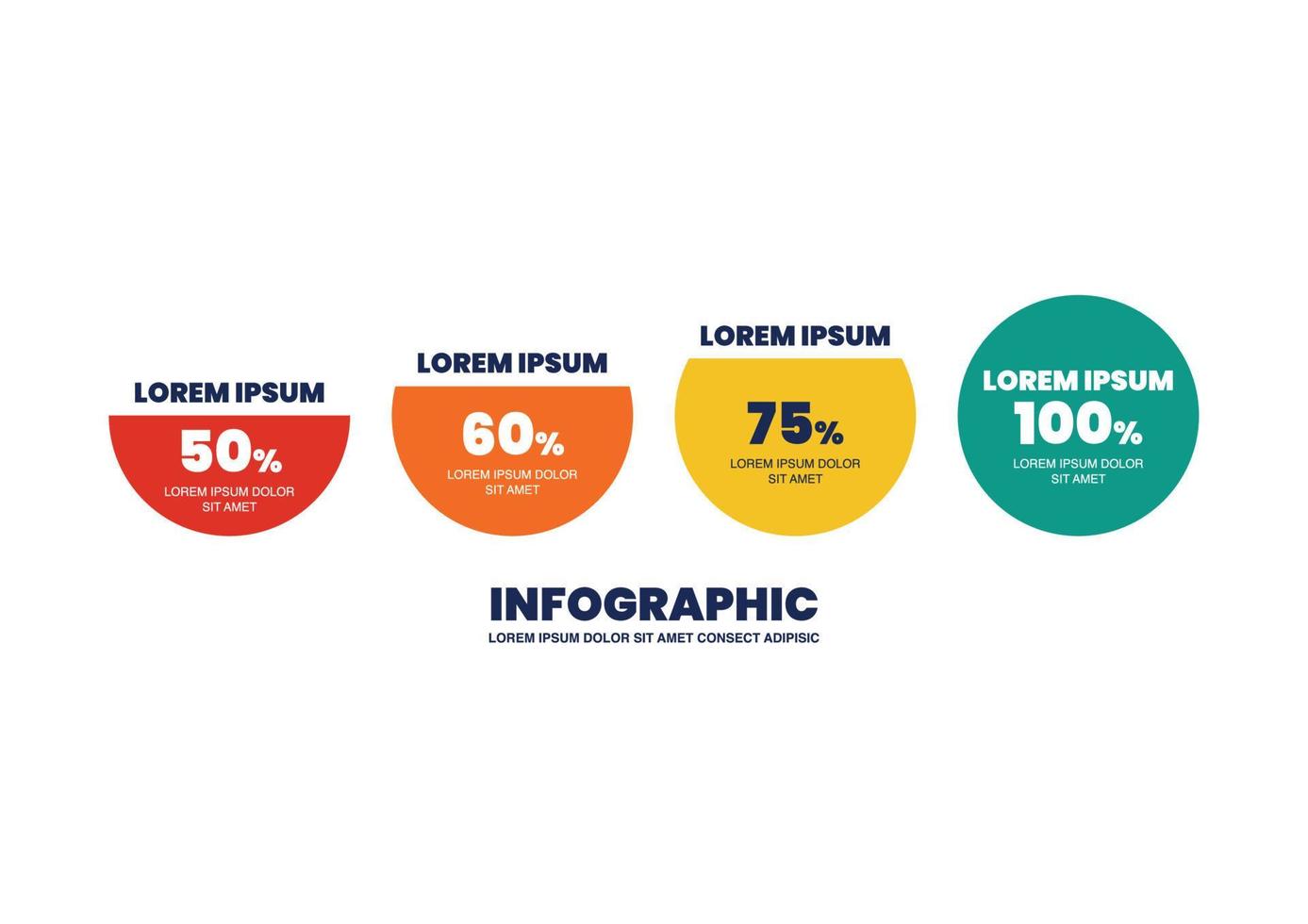 LOREM IPSUM
50%
LOREM IPSUM DOLOR SIT AMET

LOREM IPSUM
60%
LOREM IPSUM DOLOR SIT AMET

LOREM IPSUM
75%
LOREM IPSUM DOLOR SIT AMET

LOREM IPSUM
100%
LOREM IPSUM DOLOR SIT AMET

INFOGRAPHIC
LOREM IPSUM DOLOR SIT AMET CONSECT ADIPISIC