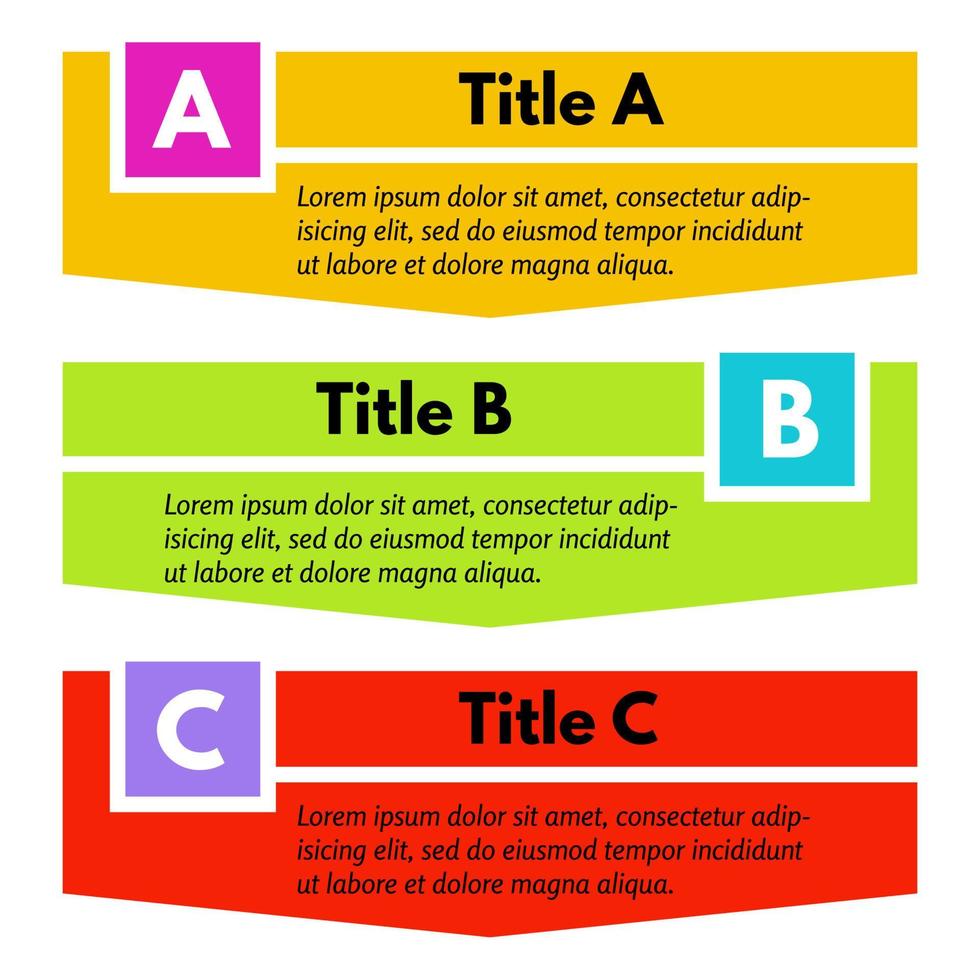 A

Title A

Lorem ipsum dolor sit amet, consectetur adipisicing elit, sed do eiusmod tempor incididunt ut labore et dolore magna aliqua.

Title B

B

Lorem ipsum dolor sit amet, consectetur adipisicing elit, sed do eiusmod tempor incididunt ut labore et dolore magna aliqua.

C

Title C

Lorem ipsum dolor sit amet, consectetur adipisicing elit, sed do eiusmod tempor incididunt ut labore et dolore magna aliqua.