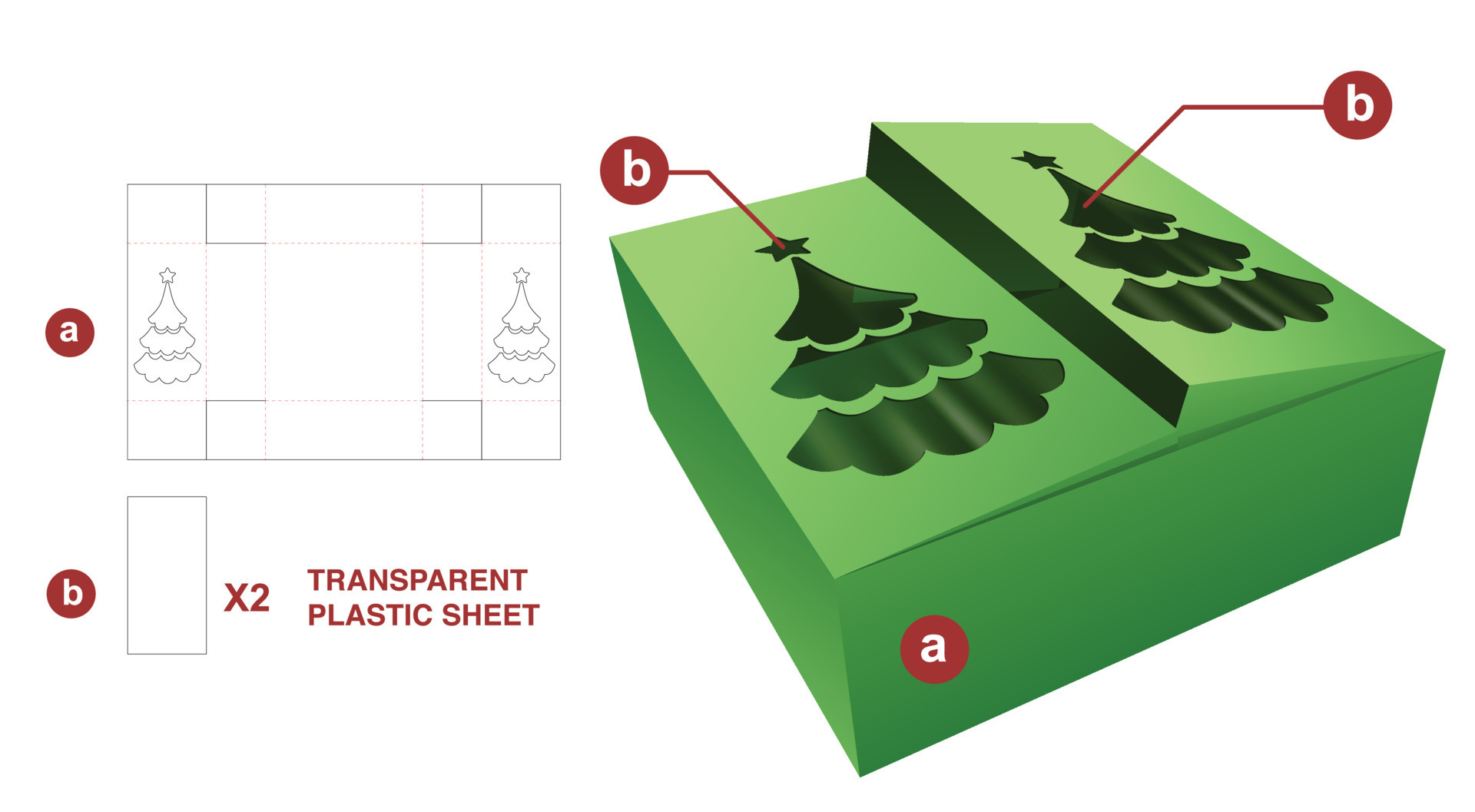 a

b

X2

TRANSPARENT PLASTIC SHEET

b

b

a