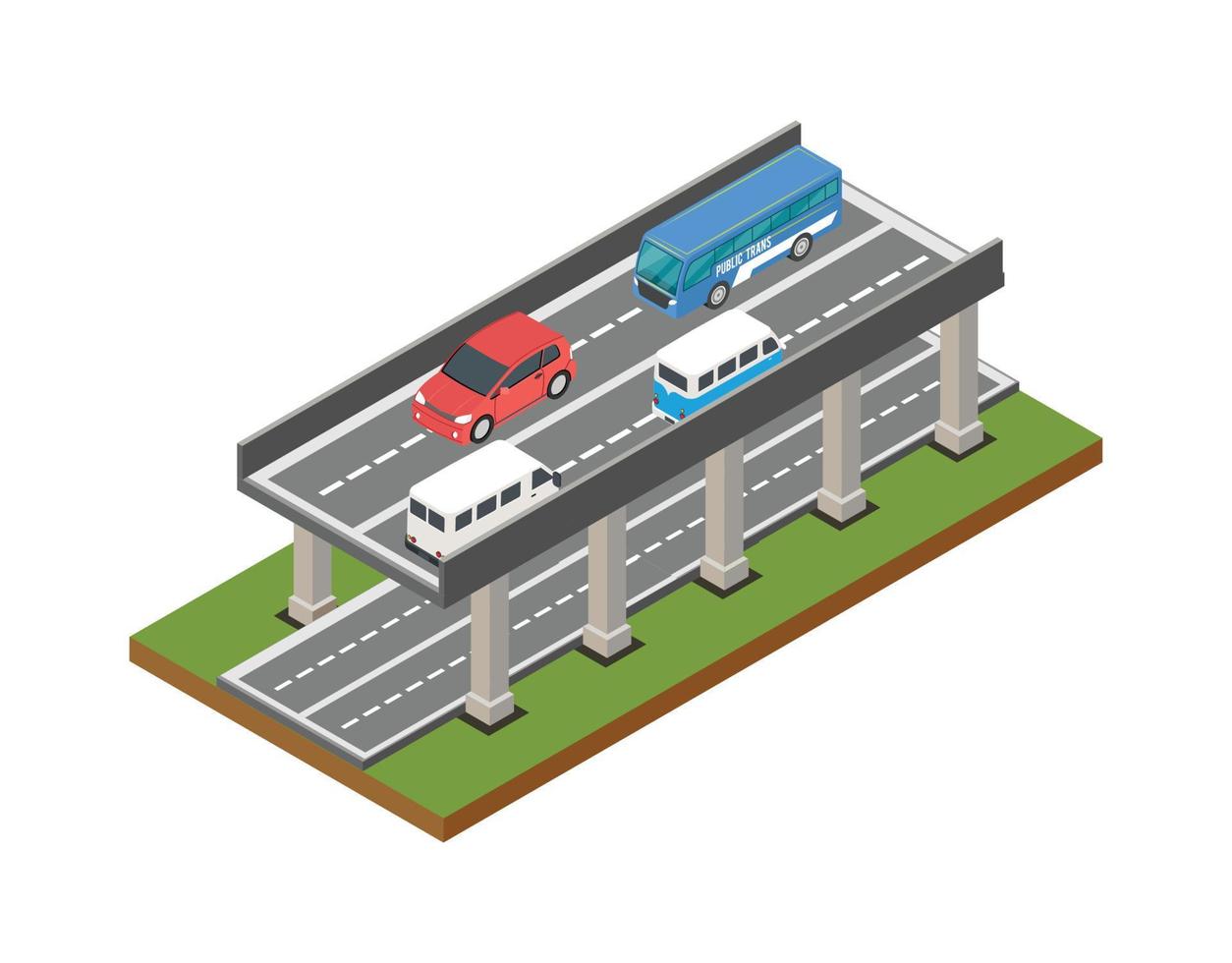 PUBLIC TRANS