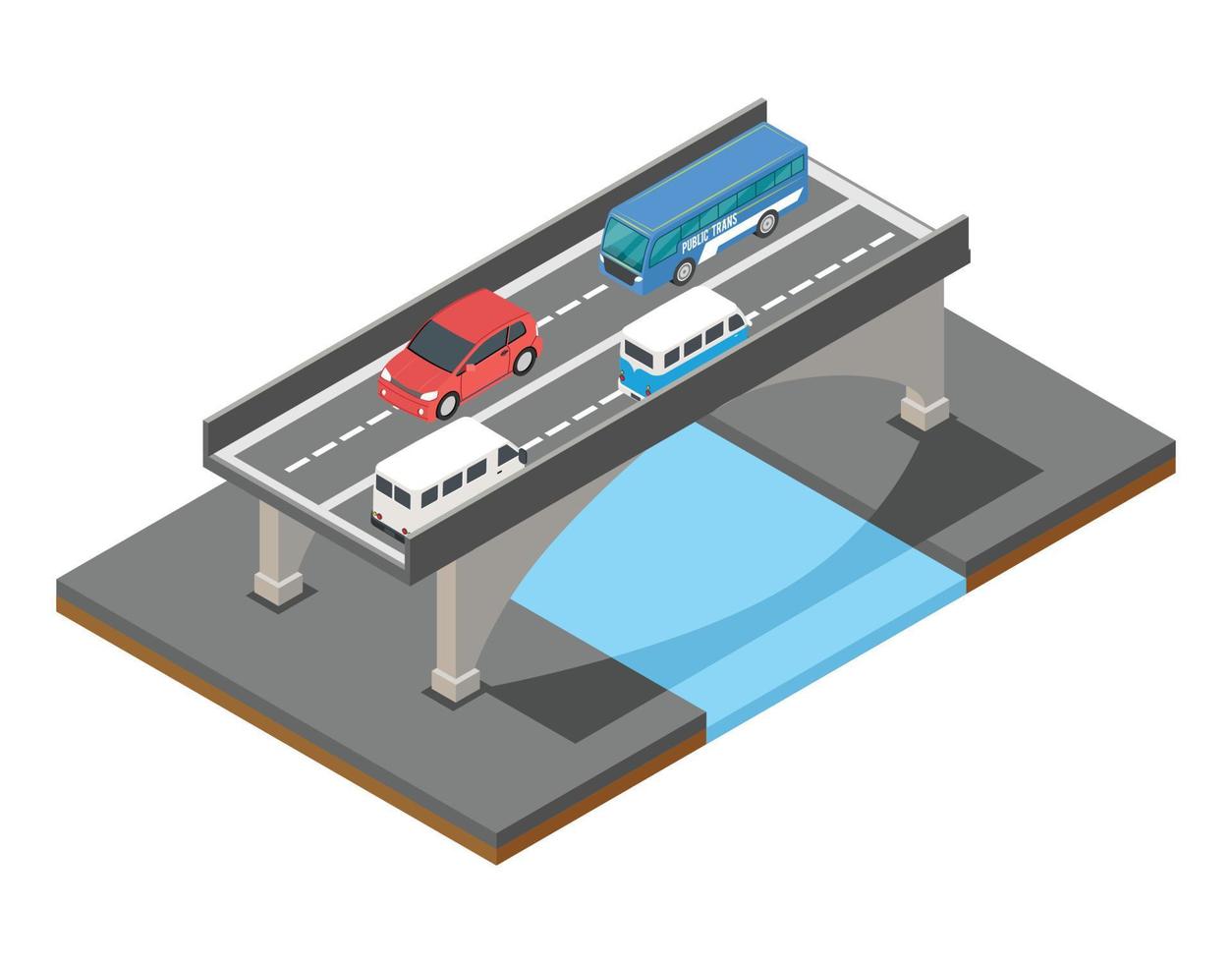 PUBLIC TRANS