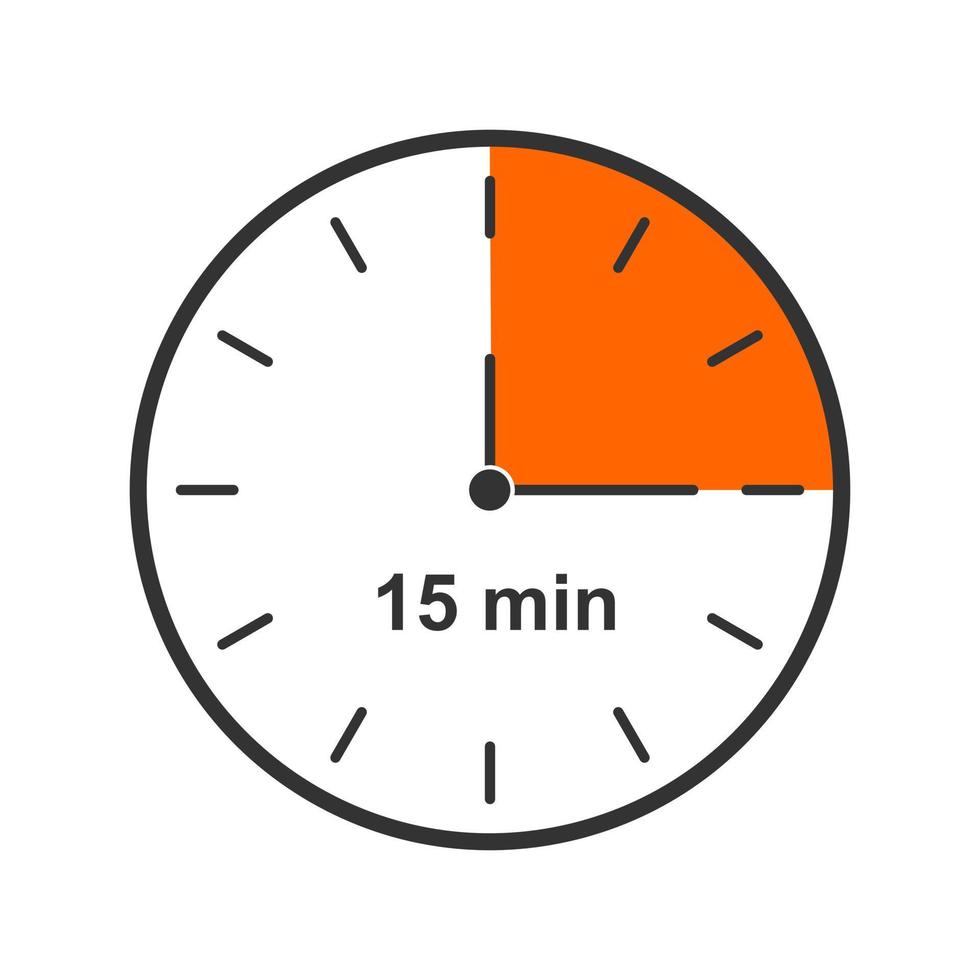 15 min