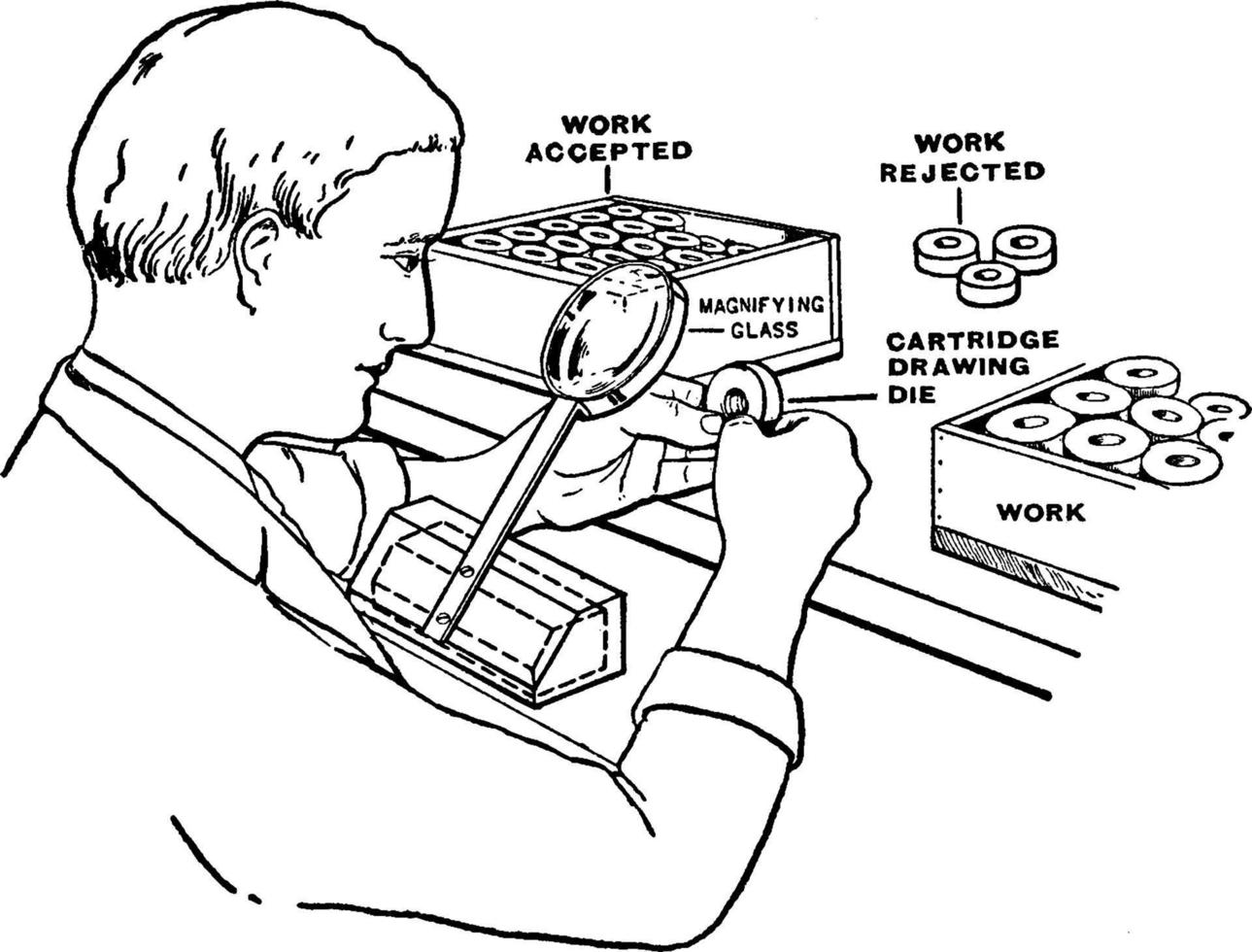 WORK ACCEPTED

WORK REJECTED

MAGNIFYING GLASS

CARTRIDGE DRAWING DIE

WORK