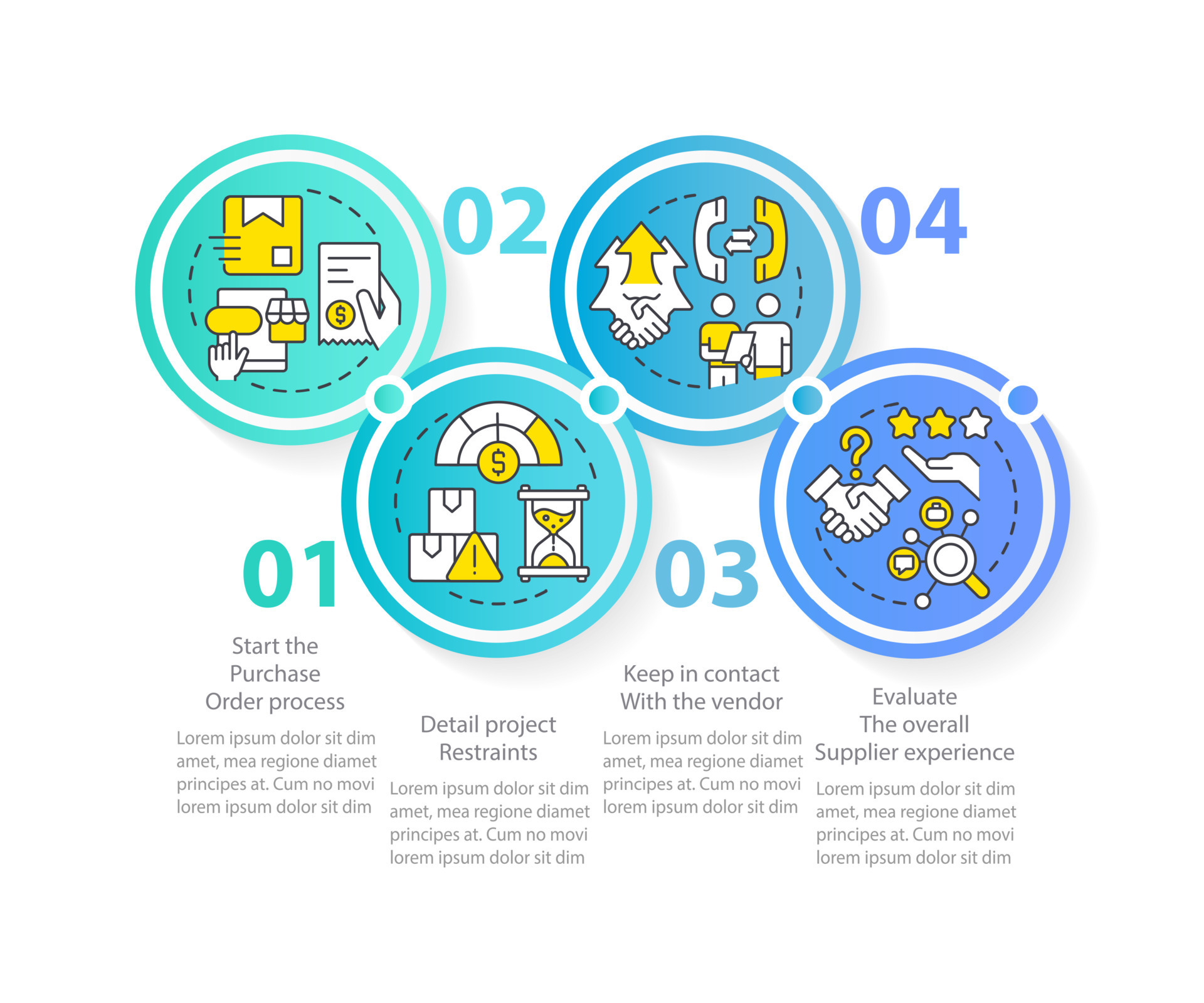 01

Start the Purchase Order process

Lorem ipsum dolor sit dim amet, mea regione diamet principes at. Cum no movi lorem ipsum dolor sit dim

02

Detail project Restraints

Lorem ipsum dolor sit dim amet, mea regione diamet principes at. Cum no movi lorem ipsum dolor sit dim

03

Keep in contact With the vendor

Lorem ipsum dolor sit dim amet, mea regione diamet principes at. Cum no movi lorem ipsum dolor sit dim

04

Evaluate The overall Supplier experience

Lorem ipsum dolor sit dim amet, mea regione diamet principes at. Cum no movi lorem ipsum dolor sit dim