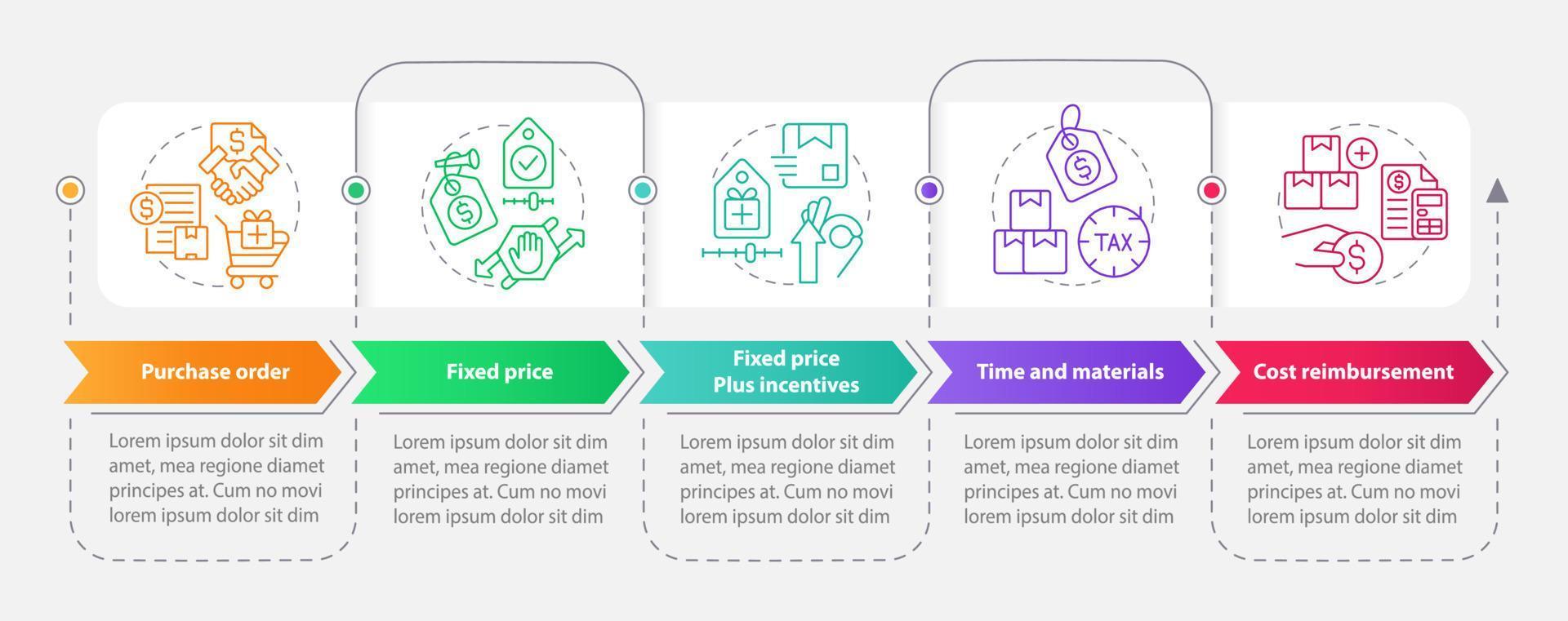 TAX

Purchase order

Lorem ipsum dolor sit dim amet, mea regione diamet principes at. Cum no movi lorem ipsum dolor sit dim

Fixed price

Lorem ipsum dolor sit dim amet, mea regione diamet principes at. Cum no movi lorem ipsum dolor sit dim

Fixed price
Plus incentives

Lorem ipsum dolor sit dim amet, mea regione diamet principes at. Cum no movi lorem ipsum dolor sit dim

Time and materials

Lorem ipsum dolor sit dim amet, mea regione diamet principes at. Cum no movi lorem ipsum dolor sit dim

Cost reimbursement

Lorem ipsum dolor sit dim amet, mea regione diamet principes at. Cum no movi lorem ipsum dolor sit dim