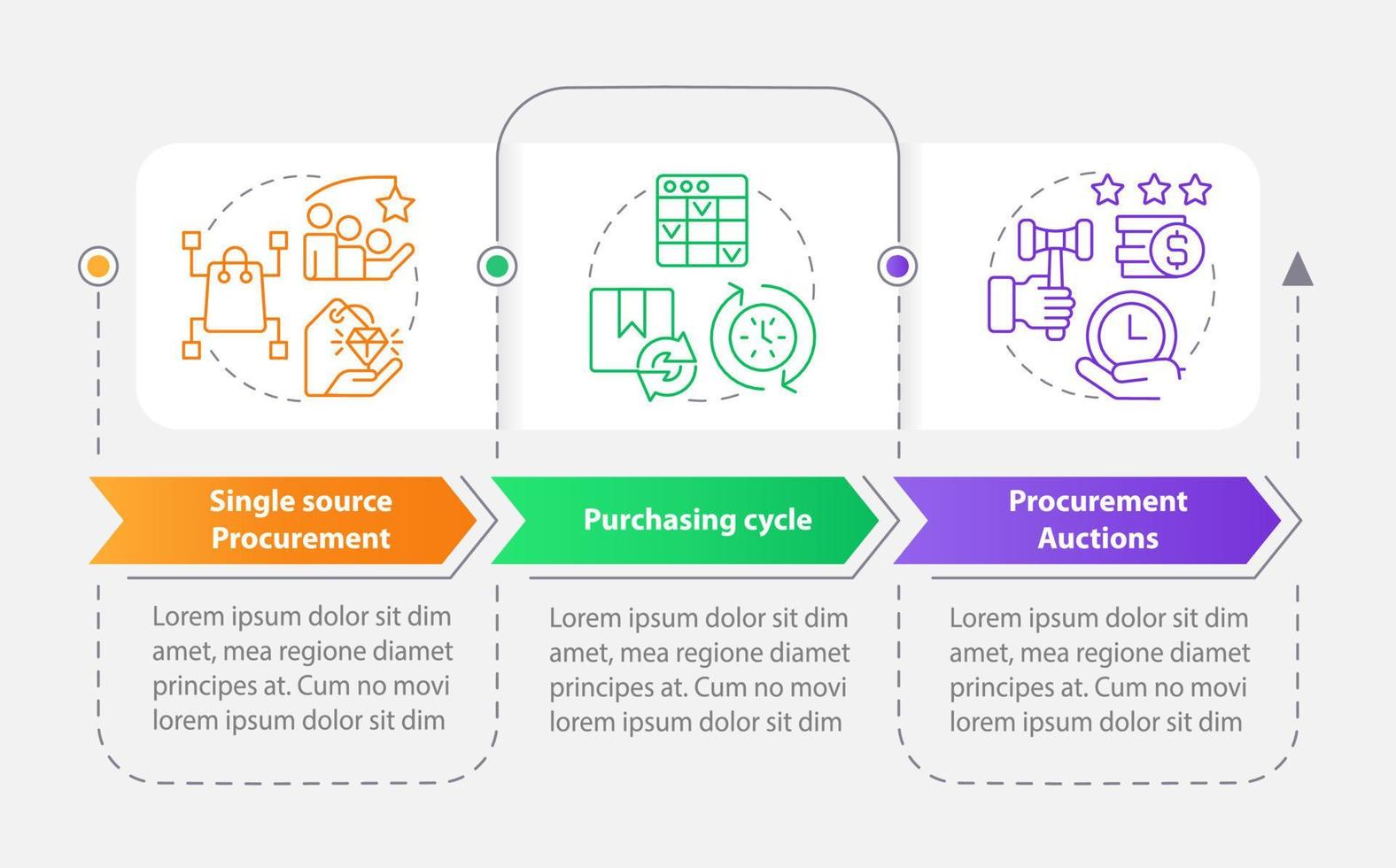 Single source Procurement

Lorem ipsum dolor sit dim amet, mea regione diamet principes at. Cum no movi lorem ipsum dolor sit dim

Purchasing cycle

Lorem ipsum dolor sit dim amet, mea regione diamet principes at. Cum no movi lorem ipsum dolor sit dim

Procurement Auctions

Lorem ipsum dolor sit dim amet, mea regione diamet principes at. Cum no movi lorem ipsum dolor sit dim