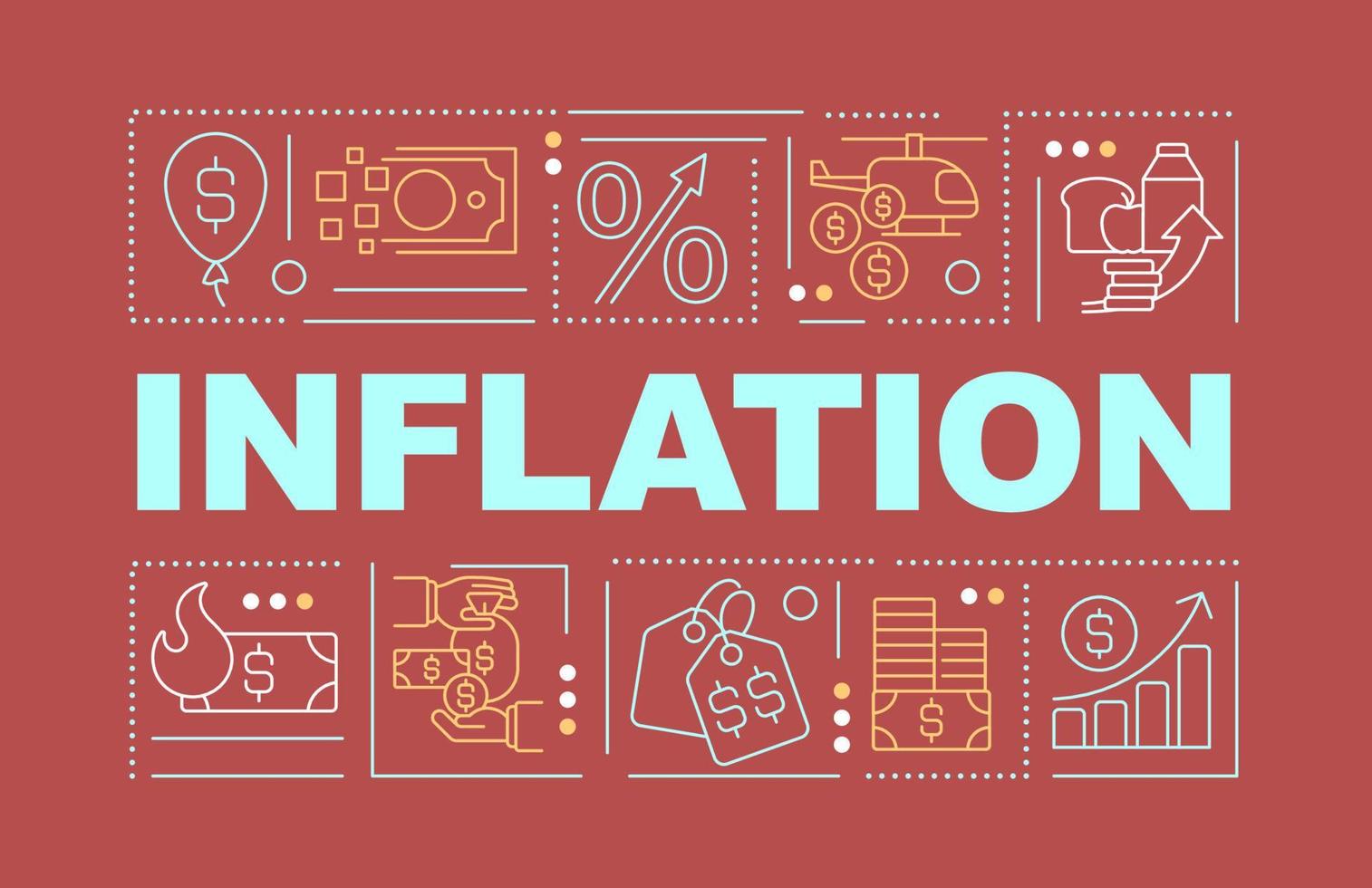 INFLATION