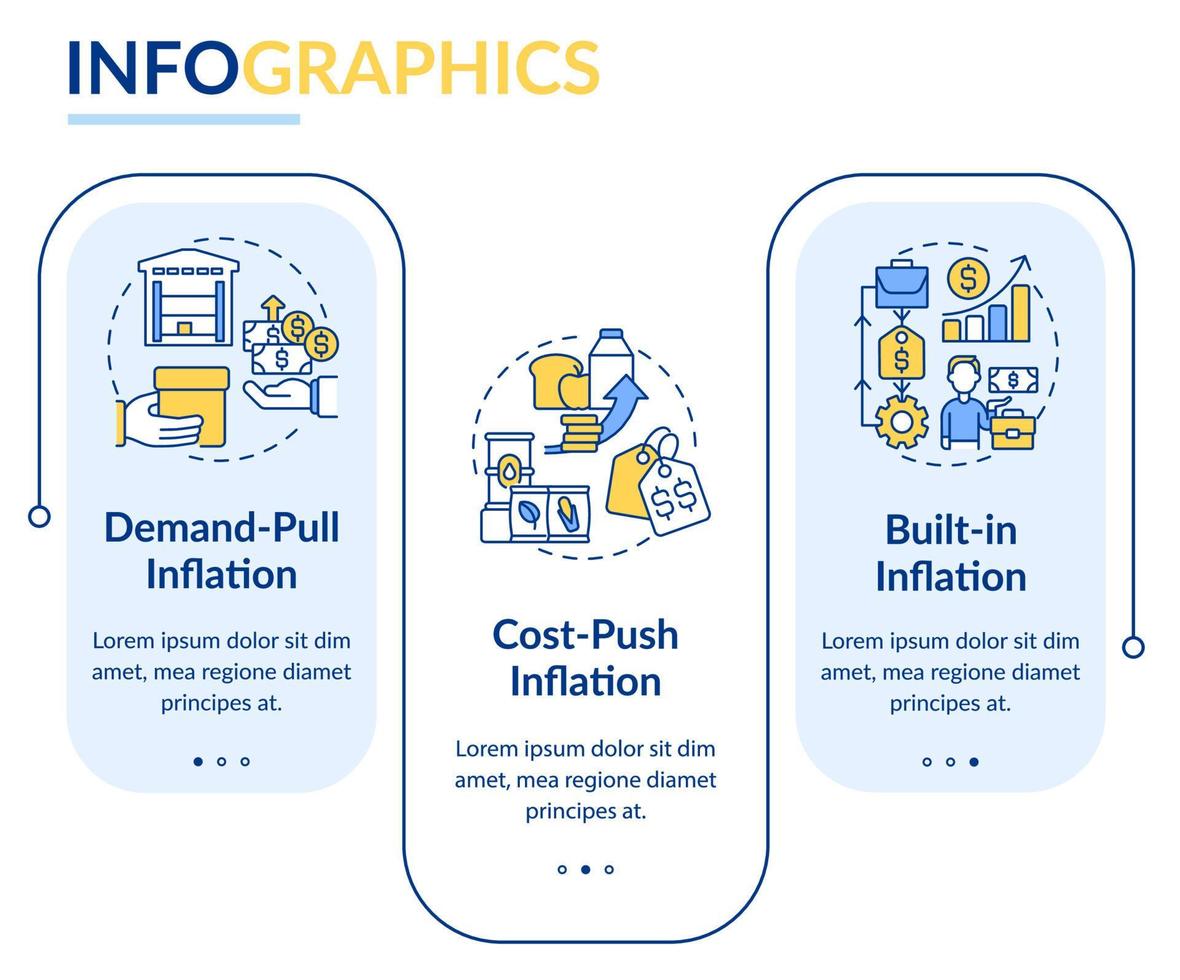 INFOGRAPHICS

Demand-Pull Inflation

Lorem ipsum dolor sit dim amet, mea regione diamet principes at.

Cost-Push Inflation

Lorem ipsum dolor sit dim amet, mea regione diamet principes at.

Built-in Inflation

Lorem ipsum dolor sit dim amet, mea regione diamet principes at.