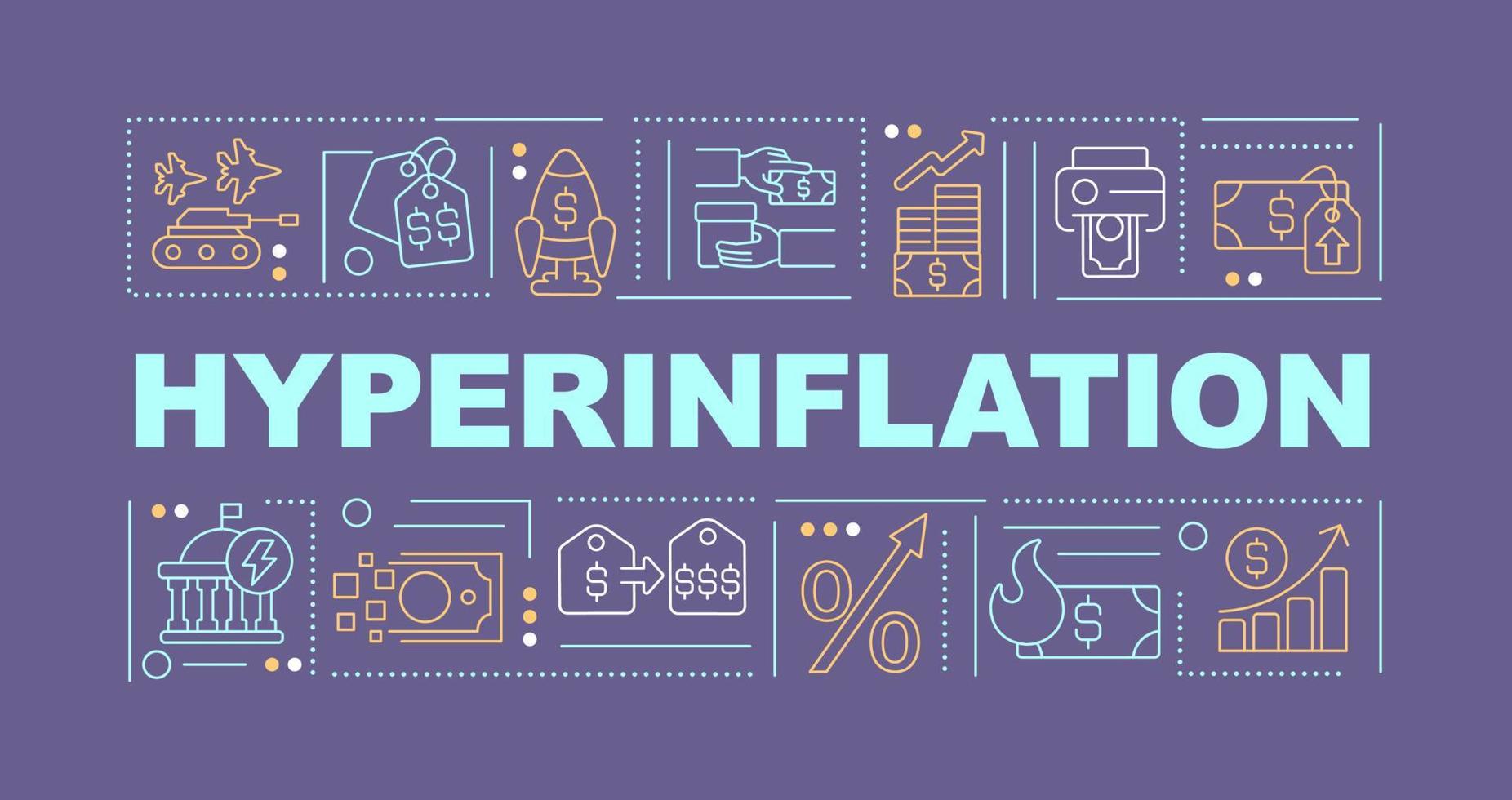 HYPERINFLATION