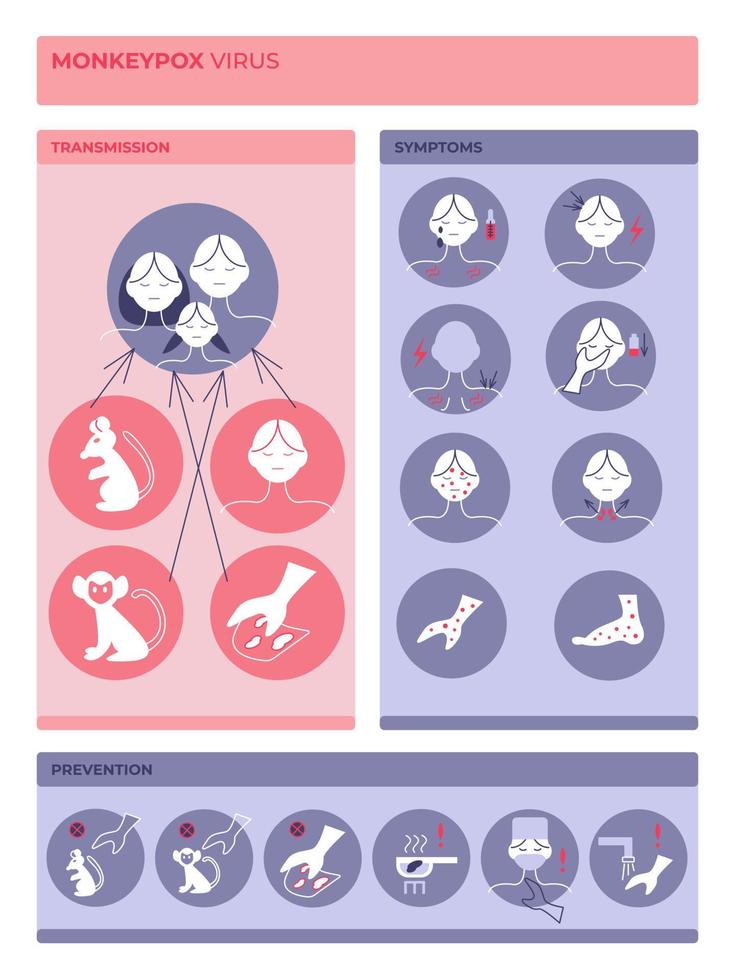 MONKEYPOX VIRUS

TRANSMISSION

SYMPTOMS

PREVENTION