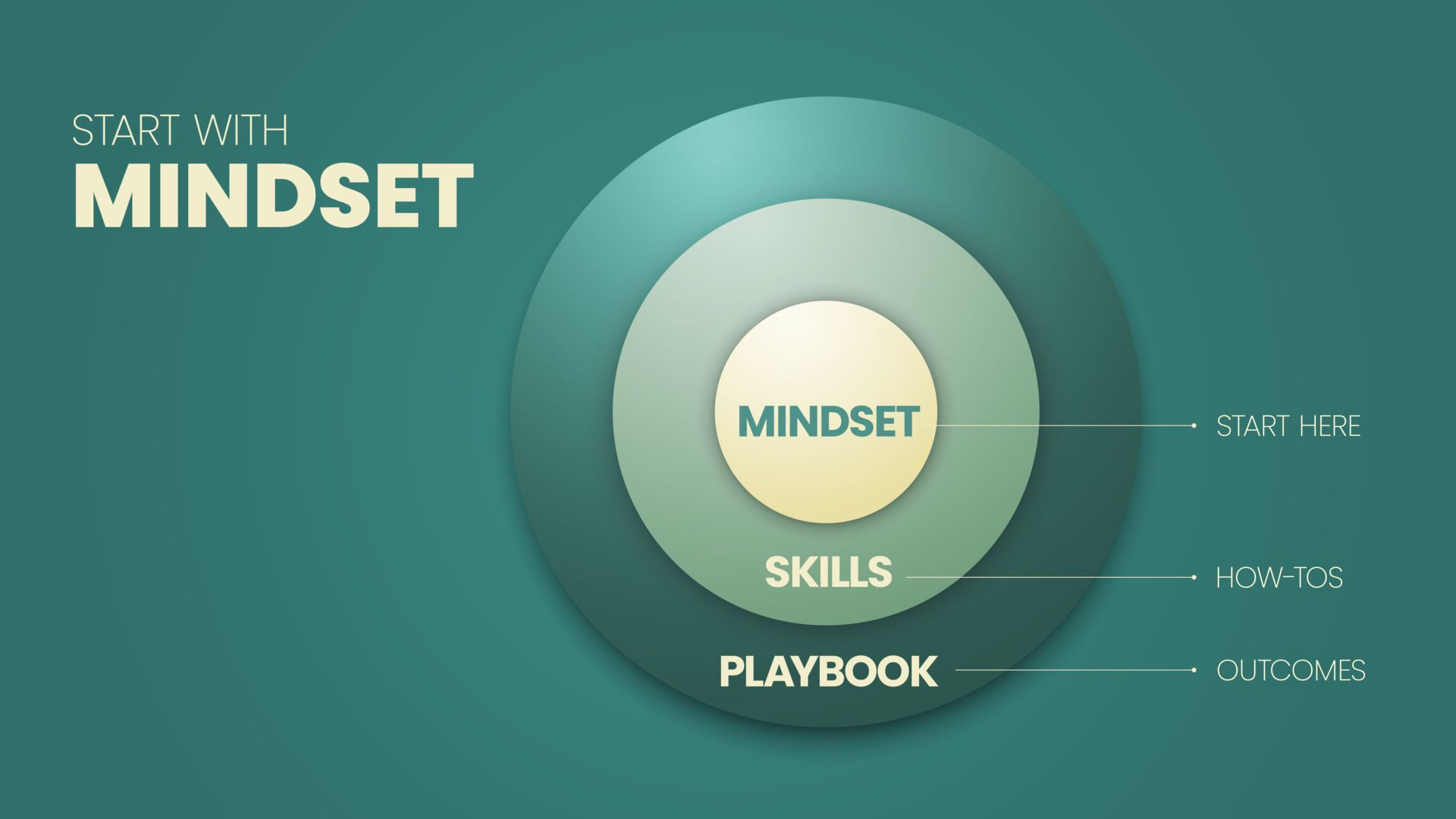 START WITH
MINDSET

MINDSET
START HERE

SKILLS
HOW-TOS

PLAYBOOK
OUTCOMES