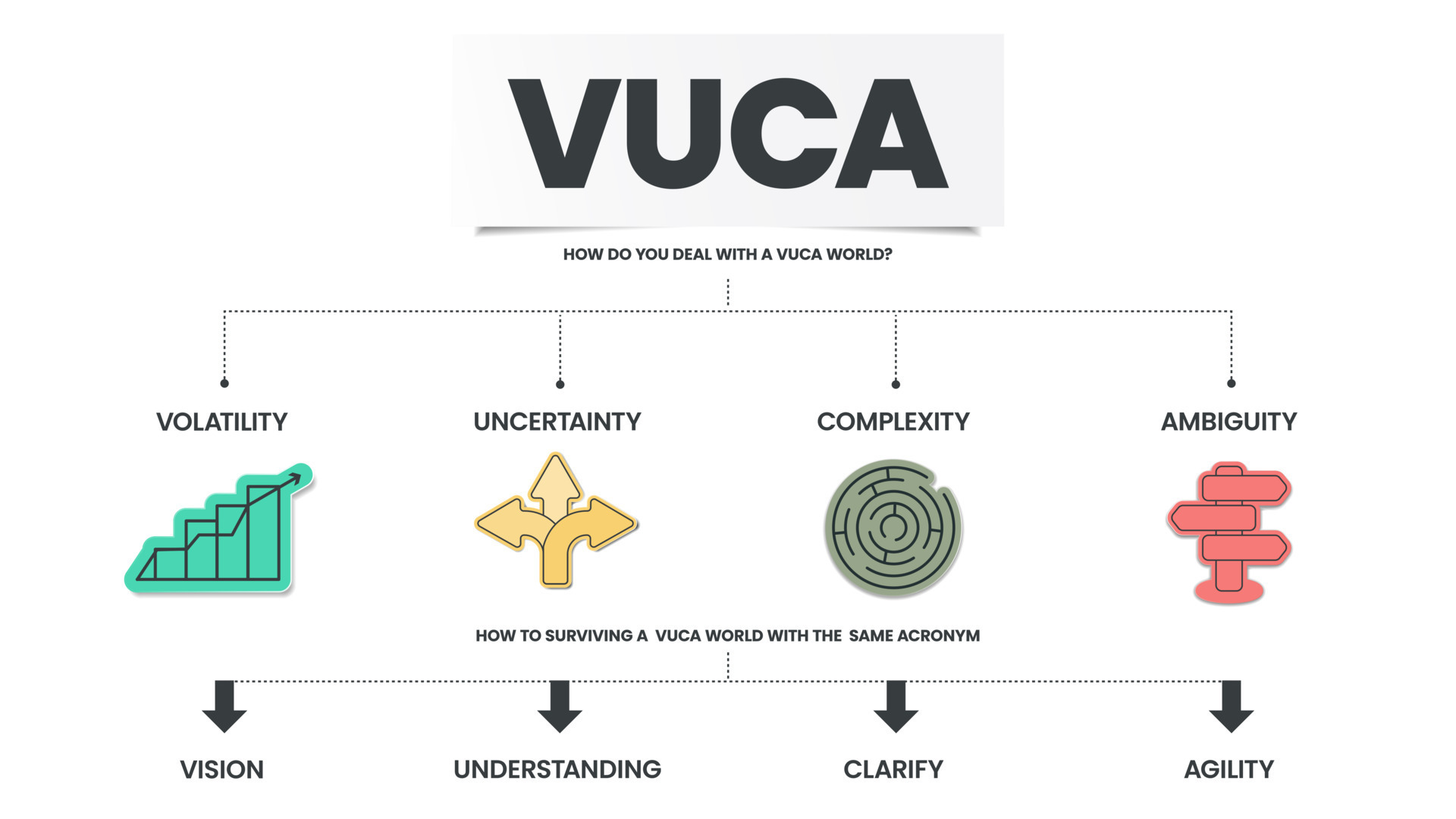 VUCA

HOW DO YOU DEAL WITH A VUCA WORLD?

VOLATILITY

UNCERTAINTY

COMPLEXITY

AMBIGUITY

HOW TO SURVIVING A VUCA WORLD WITH THE SAME ACRONYM

VISION

UNDERSTANDING

CLARIFY

AGILITY