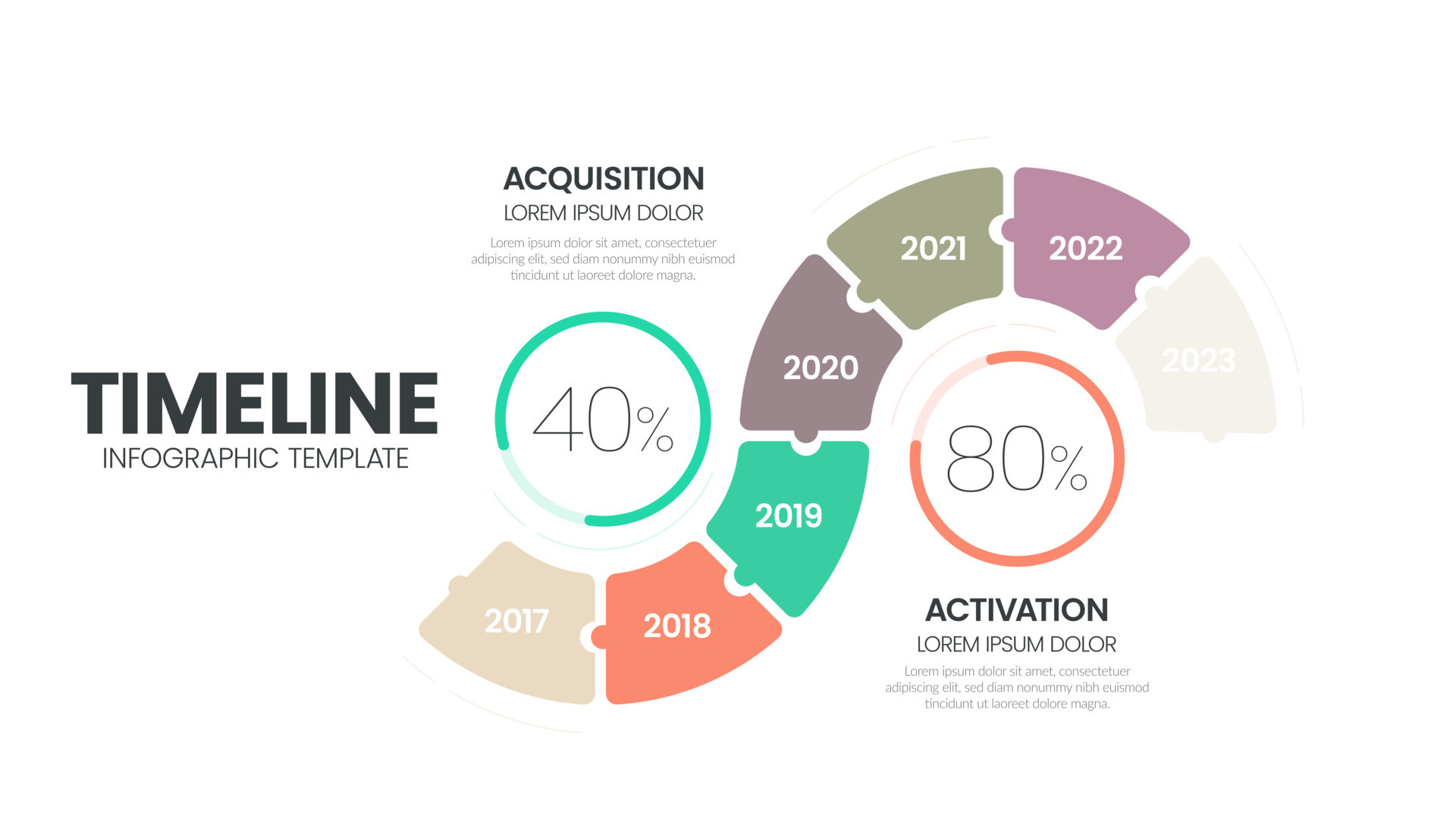 TIMELINE
INFOGRAPHIC TEMPLATE

ACQUISITION
LOREM IPSUM DOLOR
Lorem ipsum dolor sit amet, consectetuer adipiscing elit, sed diam nonummy nibh euismod tincidunt ut laoreet dolore magna.

40%

2017
2018
2019
2020
2021
2022
2023

80%

ACTIVATION
LOREM IPSUM DOLOR
Lorem ipsum dolor sit amet, consectetuer adipiscing elit, sed diam nonummy nibh euismod tincidunt ut laoreet dolore magna.