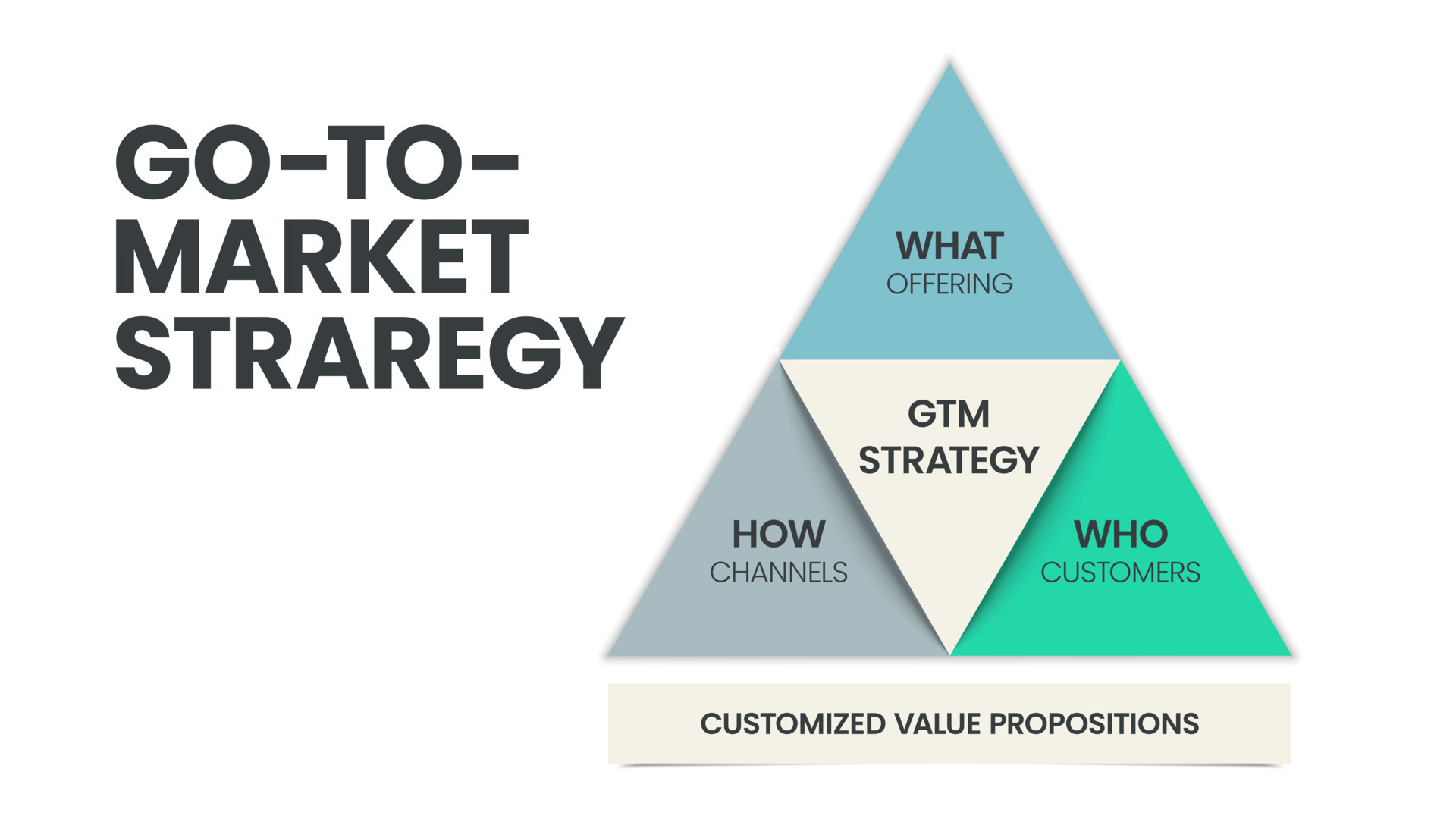 GO-TO-MARKET STRAREGY

WHAT
OFFERING

GTM
STRATEGY

HOW
CHANNELS

WHO
CUSTOMERS

CUSTOMIZED VALUE PROPOSITIONS