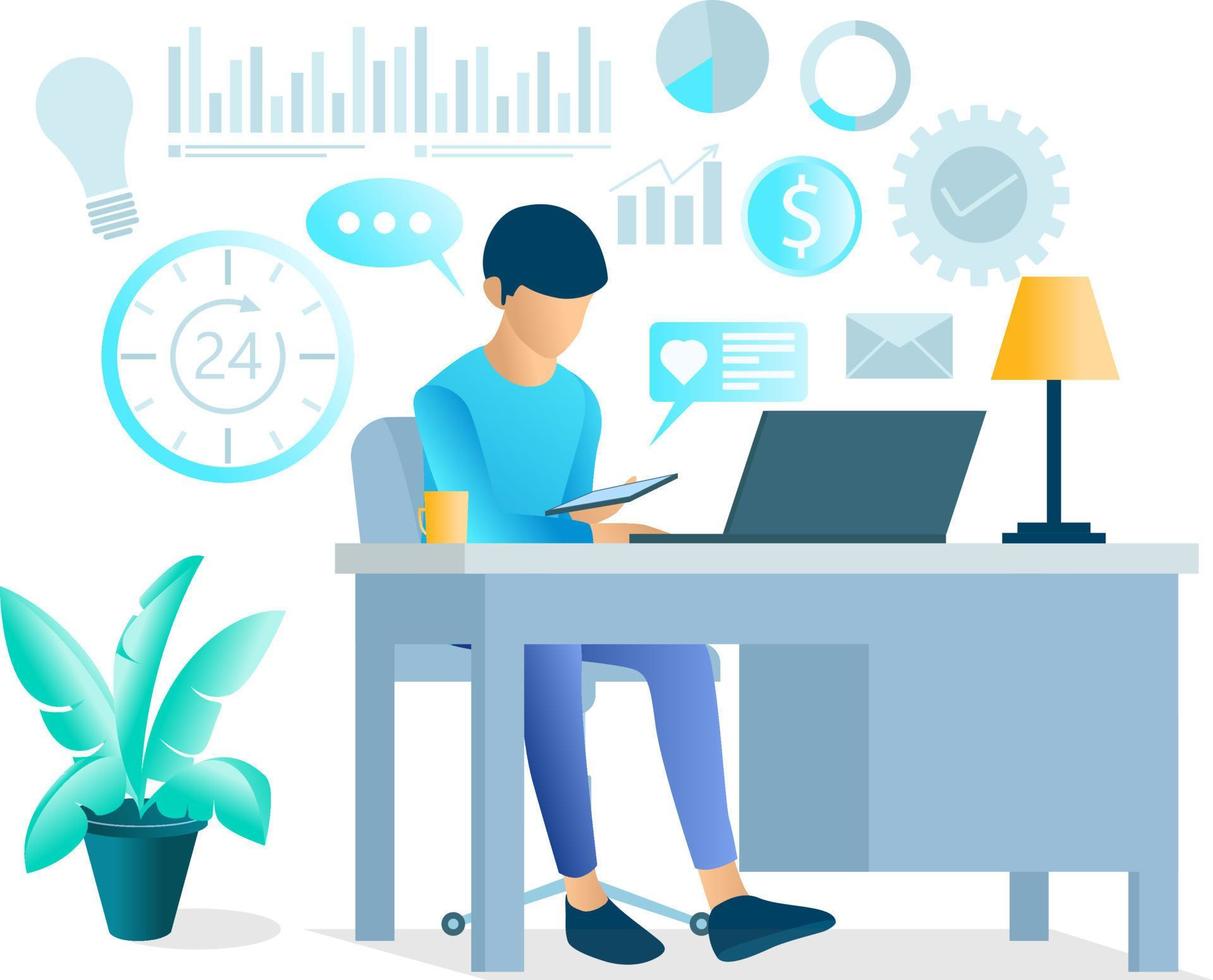 24

$