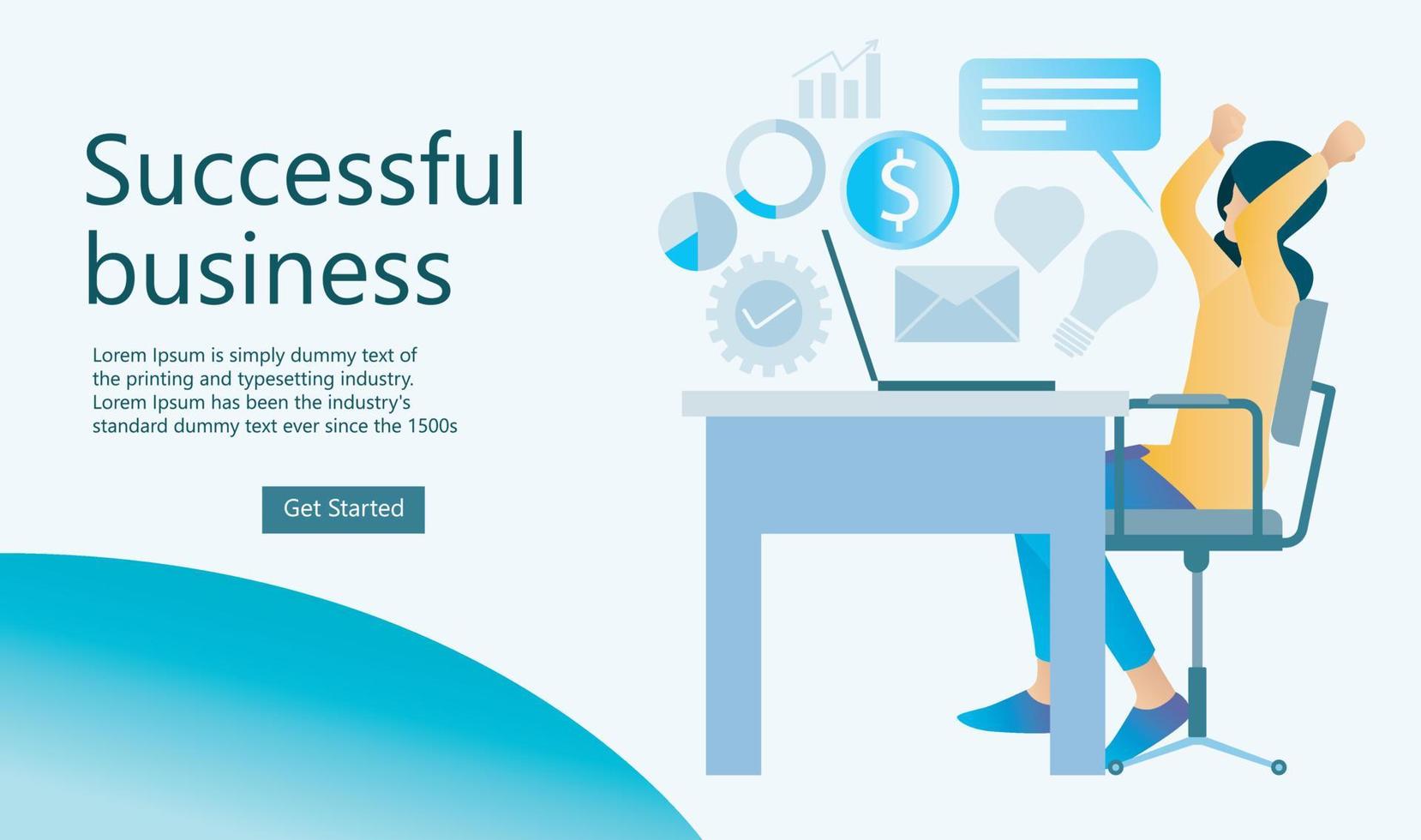 Successful business

Lorem Ipsum is simply dummy text of the printing and typesetting industry. Lorem Ipsum has been the industry's standard dummy text ever since the 1500s

Get Started

$