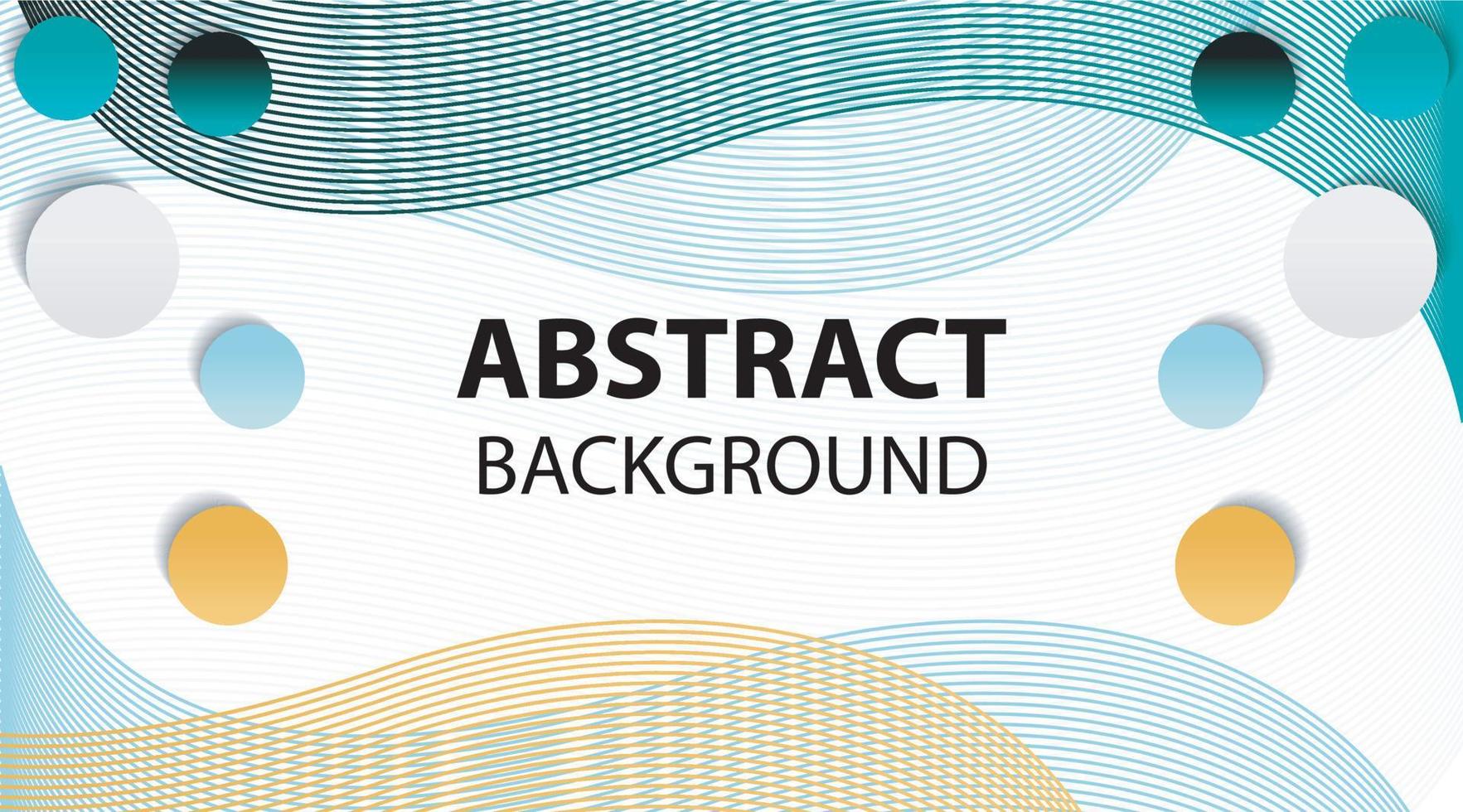 ABSTRACT
BACKGROUND