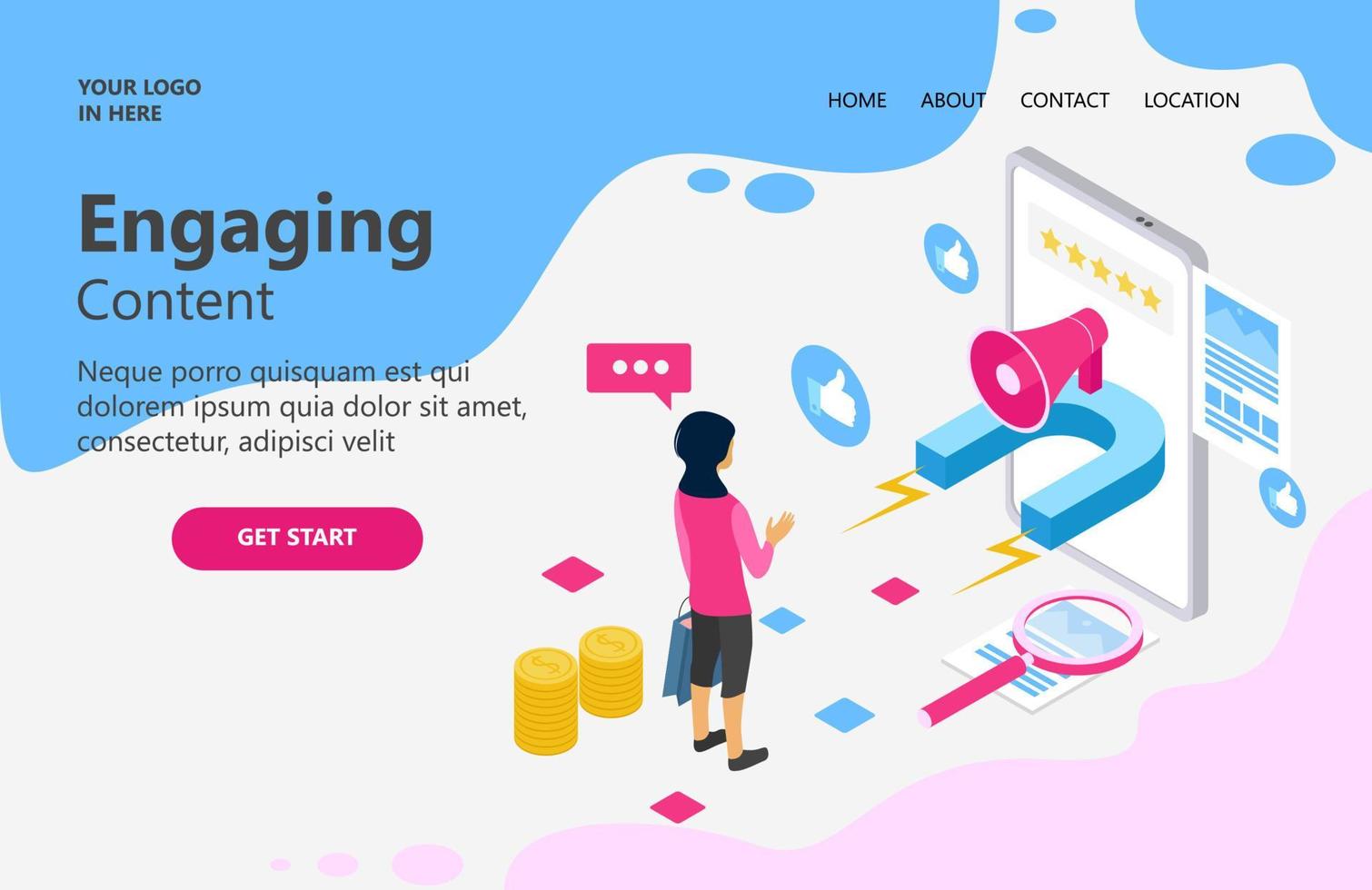 YOUR LOGO
IN HERE

HOME ABOUT CONTACT LOCATION

Engaging
Content

Neque porro quisquam est qui dolorem ipsum quia dolor sit amet, consectetur, adipisci velit

GET START