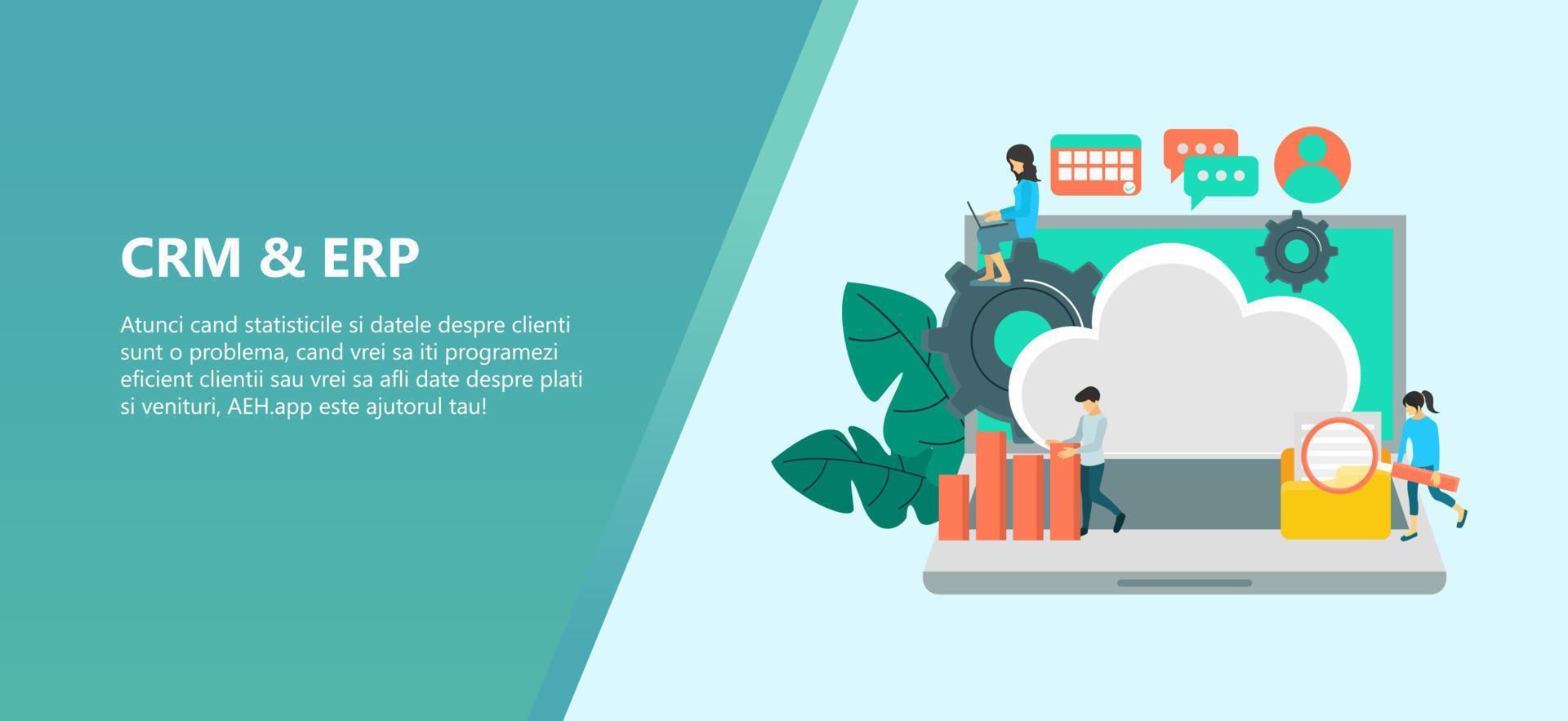 CRM & ERP

Atunci cand statisticile si datele despre clienti sunt o problema, cand vrei sa iti programezi eficient clientii sau vrei sa afli date despre plati si venituri, AEH.app este ajutorul tau!