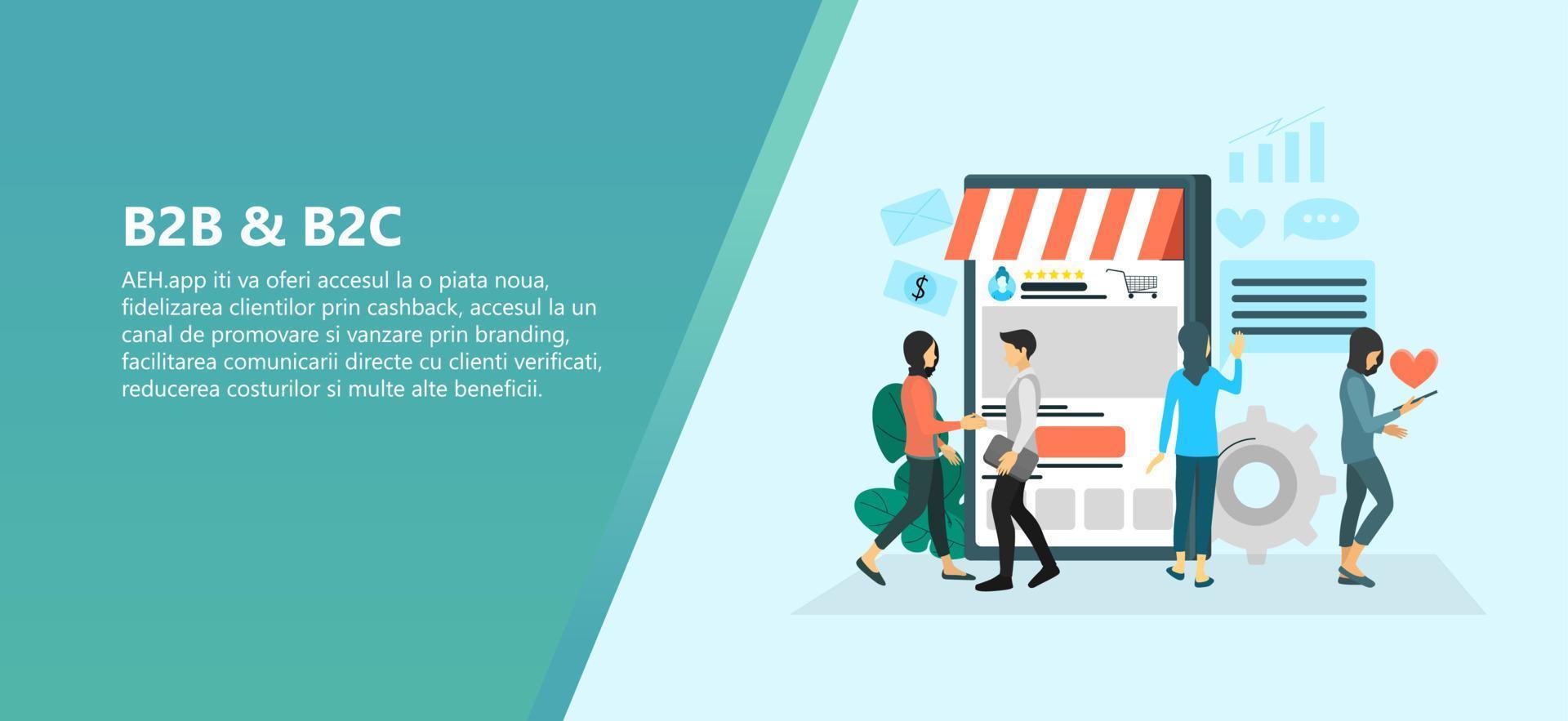 B2B & B2C

AEH.app iti va oferi accesul la o piata noua, fidelizarea clientilor prin cashback, accesul la un canal de promovare si vanzare prin branding, facilitarea comunicarii directe cu clienti verificati, reducerea costurilor si multe alte beneficii.

$