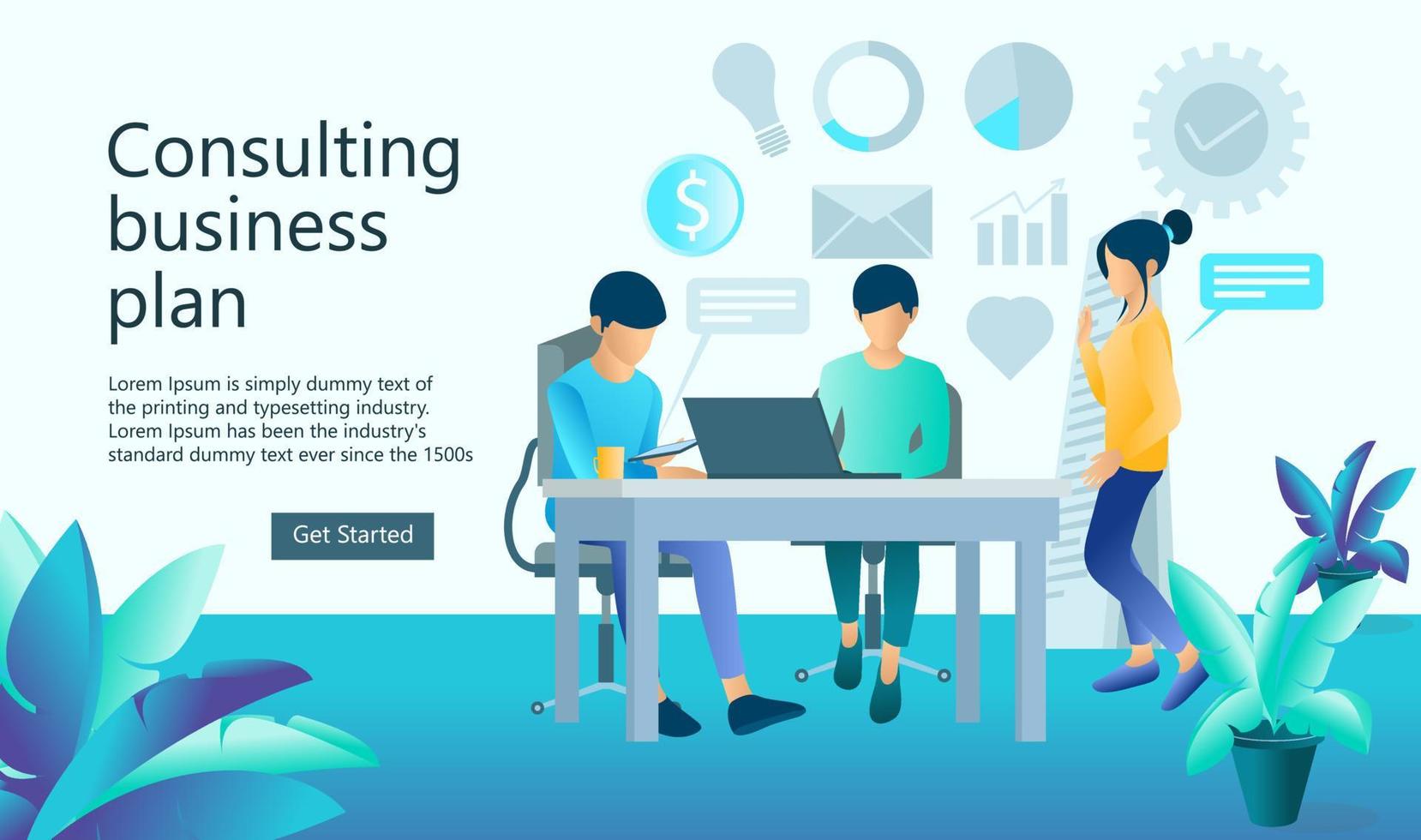 Consulting business plan

Lorem Ipsum is simply dummy text of the printing and typesetting industry. Lorem Ipsum has been the industry's standard dummy text ever since the 1500s

Get Started

$