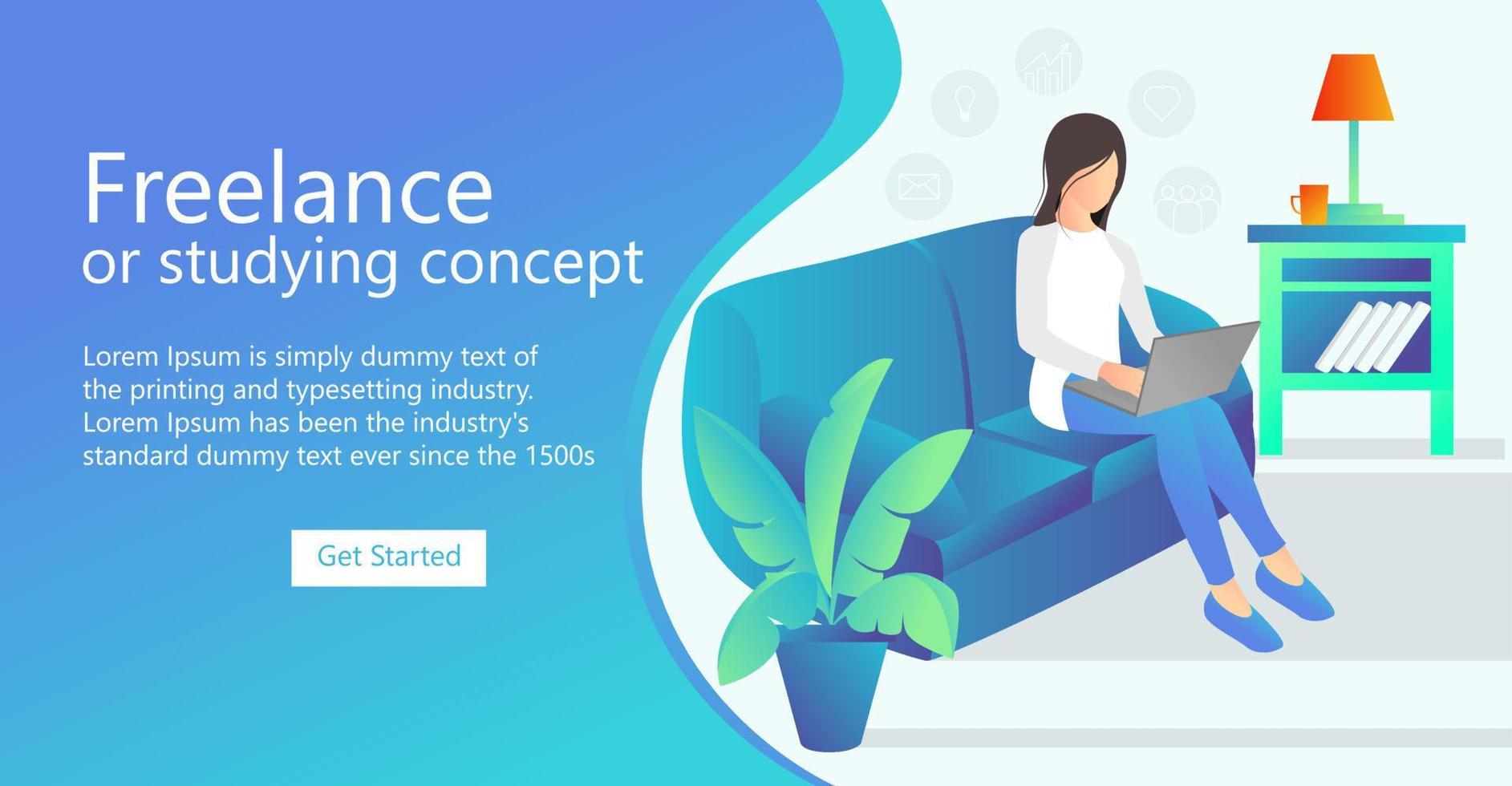 Freelance
or studying concept

Lorem Ipsum is simply dummy text of the printing and typesetting industry. Lorem Ipsum has been the industry's standard dummy text ever since the 1500s

Get Started