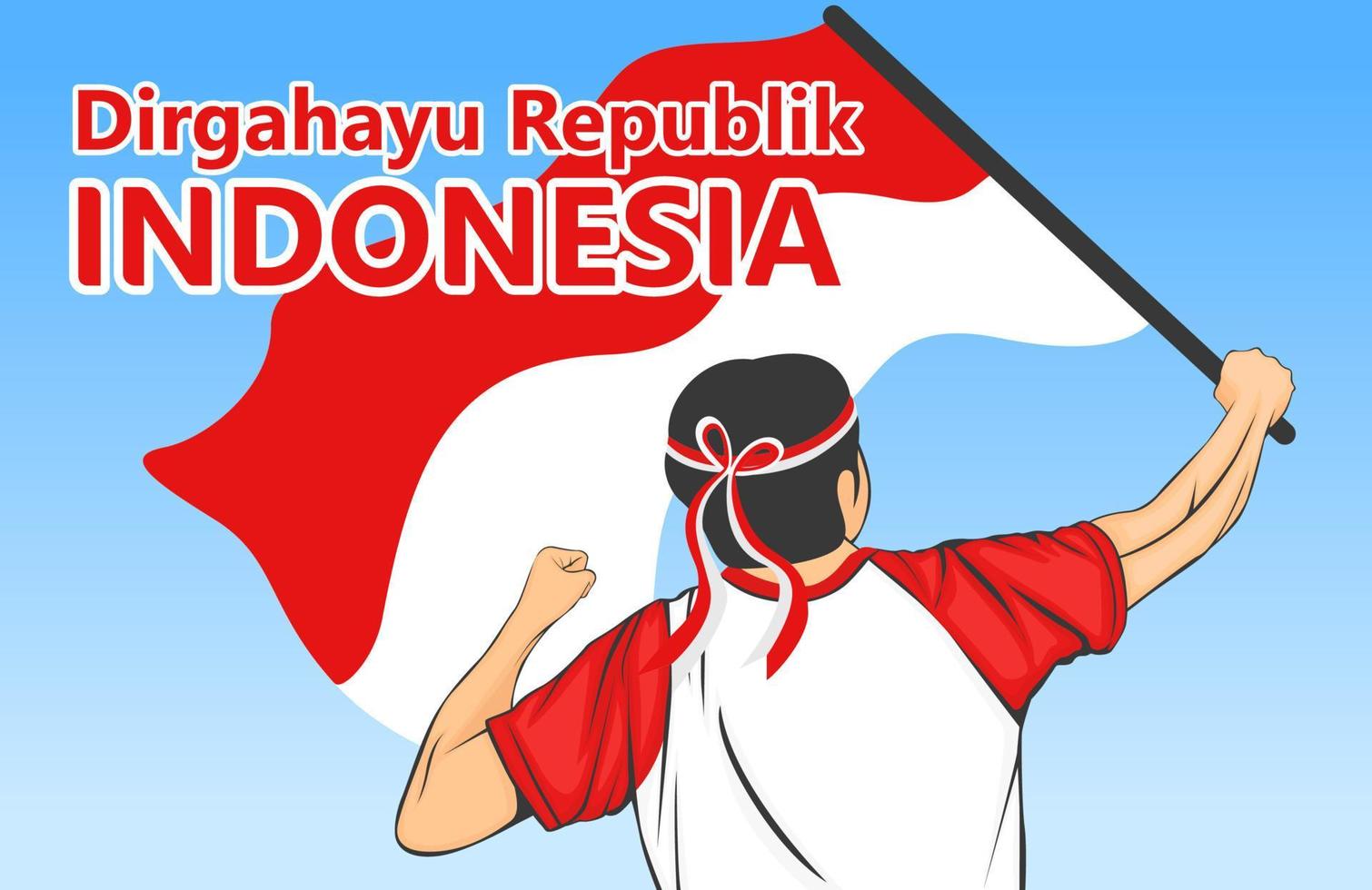 Dirgahayu Republik
INDONESIA